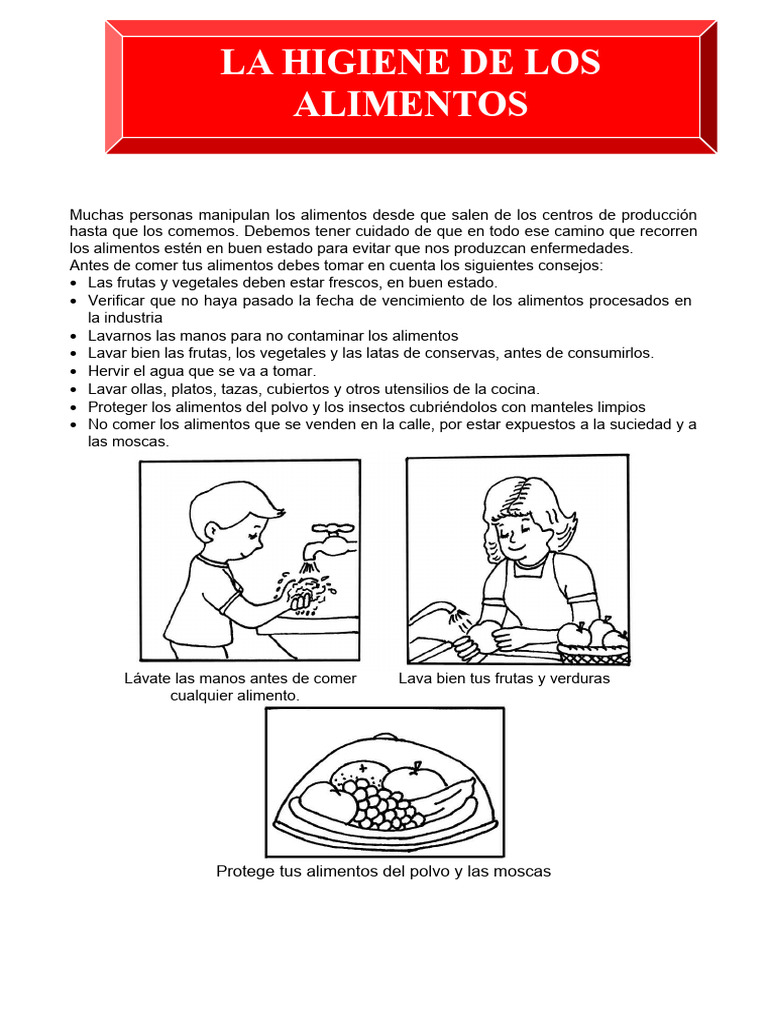 LA HIGIENE DE LOS ALIMENTOS

Muchas personas manipulan los alimentos desde que salen de los centros de producción hasta que los comemos. Debemos tener cuidado de que en todo ese camino que recorren los alimentos estén en buen estado para evitar que nos produzcan enfermedades.
Antes de comer tus alimentos debes tomar en cuenta los siguientes consejos:
• Las frutas y vegetales deben estar frescos, en buen estado.
• Verificar que no haya pasado la fecha de vencimiento de los alimentos procesados en la industria
• Lavarnos las manos para no contaminar los alimentos
• Lavar bien las frutas, los vegetales y las latas de conservas, antes de consumirlos.
• Hervir el agua que se va a tomar.
• Lavar ollas, platos, tazas, cubiertos y otros utensilios de la cocina.
• Proteger los alimentos del polvo y los insectos cubriéndolos con manteles limpios
• No comer los alimentos que se venden en la calle, por estar expuestos a la suciedad y a las moscas.

Lávate las manos antes de comer cualquier alimento.

Lava bien tus frutas y verduras

Protege tus alimentos del polvo y las moscas