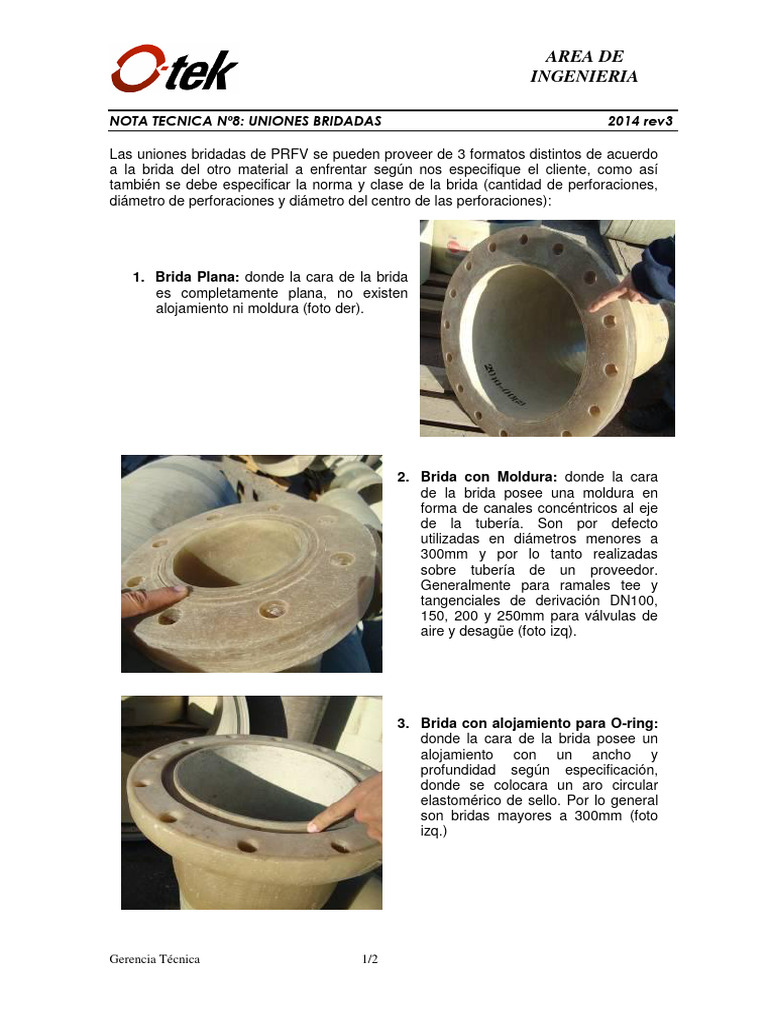 O-tek

AREA DE INGENIERIA

NOTA TECNICA Nº8: UNIONES BRIDADAS 2014 rev3

Las uniones bridadas de PRFV se pueden proveer de 3 formatos distintos de acuerdo a la brida del otro material a enfrentar según nos especifique el cliente, como así también se debe especificar la norma y clase de la brida (cantidad de perforaciones, diámetro de perforaciones y diámetro del centro de las perforaciones):

1. **Brida Plana:** donde la cara de la brida es completamente plana, no existen alojamiento ni moldura (foto der).

2. **Brida con Moldura:** donde la cara de la brida posee una moldura en forma de canales concéntricos al eje de la tubería. Son por defecto utilizadas en diámetros menores a 300mm y por lo tanto realizadas sobre tubería de un proveedor. Generalmente para ramales tee y tangenciales de derivación DN100, 150, 200 y 250mm para válvulas de aire y desagüe (foto izq).

3. **Brida con alojamiento para O-ring:** donde la cara de la brida posee un alojamiento con un ancho y profundidad según especificación, donde se colocara un aro circular elastomérico de sello. Por lo general son bridas mayores a 300mm (foto izq.)

Gerencia Técnica 1/2