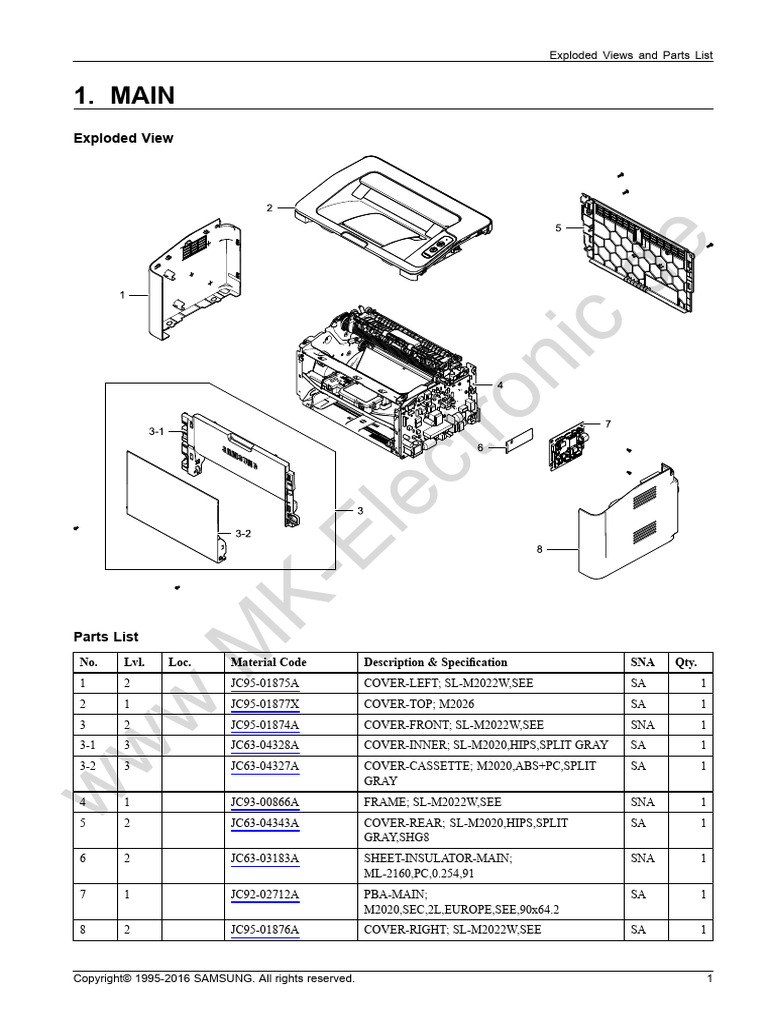 Exploded Views and Parts List

1. MAIN

Exploded View

2

5

1

4

3-1

7

6

3

3-2

8

www.MK-Electronic.de

Parts List

| No. | Lvl. | Loc. | Material Code | Description & Specification | SNA | Qty. |
|---|---|---|---|---|---|---|
| 1 | 2 | | JC95-01875A | COVER-LEFT; SL-M2022W,SEE | SA | 1 |
| 2 | 1 | | JC95-01877X | COVER-TOP; M2026 | SA | 1 |
| 3 | 2 | | JC95-01874A | COVER-FRONT; SL-M2022W,SEE | SNA | 1 |
| 3-1 | 3 | | JC63-04328A | COVER-INNER; SL-M2020,HIPS,SPLIT GRAY | SA | 1 |
| 3-2 | 3 | | JC63-04327A | COVER-CASSETTE; M2020,ABS+PC,SPLIT GRAY | SA | 1 |
| 4 | 1 | | JC93-00866A | FRAME; SL-M2022W,SEE | SNA | 1 |
| 5 | 2 | | JC63-04343A | COVER-REAR; SL-M2020,HIPS,SPLIT GRAY,SHG8 | SA | 1 |
| 6 | 2 | | JC63-03183A | SHEET-INSULATOR-MAIN; ML-2160,PC,0.254,91 | SNA | 1 |
| 7 | 1 | | JC92-02712A | PBA-MAIN; M2020,SEC,2L,EUROPE,SEE,90x64.2 | SA | 1 |
| 8 | 2 | | JC95-01876A | COVER-RIGHT; SL-M2022W,SEE | SA | 1 |

Copyright© 1995-2016 SAMSUNG. All rights reserved.

1