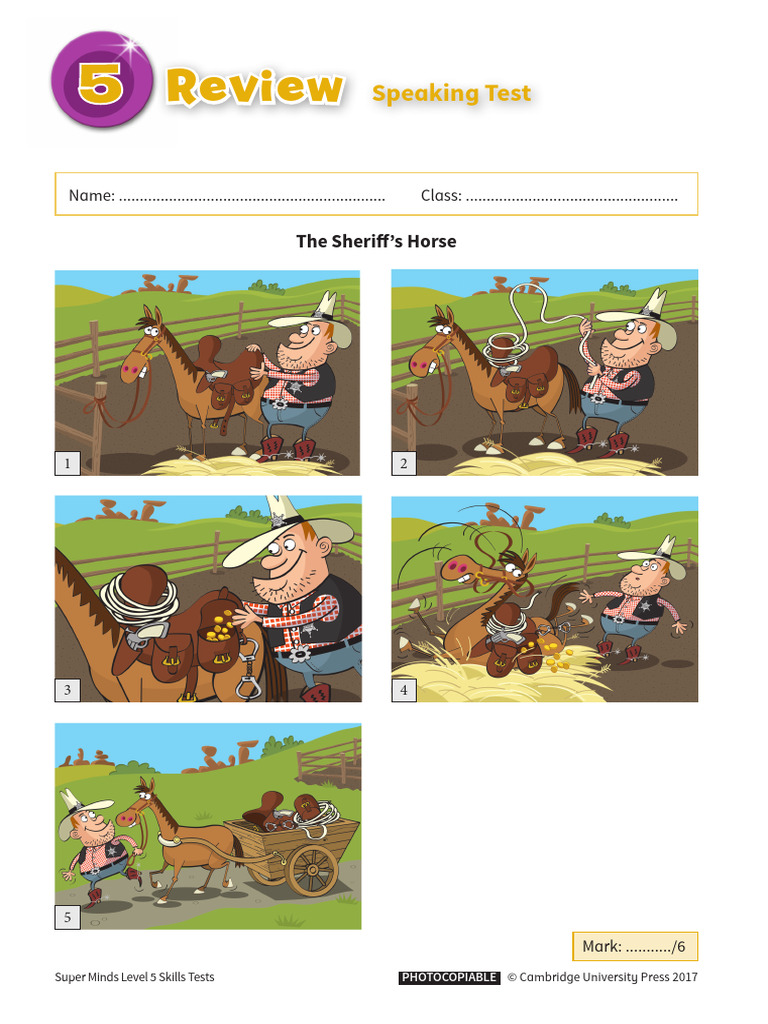 5 Review Speaking Test

Name: ................................................................ Class: ...................................................

The Sheriff's Horse

1

2

3

4

5

Mark: .........../6

Super Minds Level 5 Skills Tests PHOTOCOPIABLE © Cambridge University Press 2017