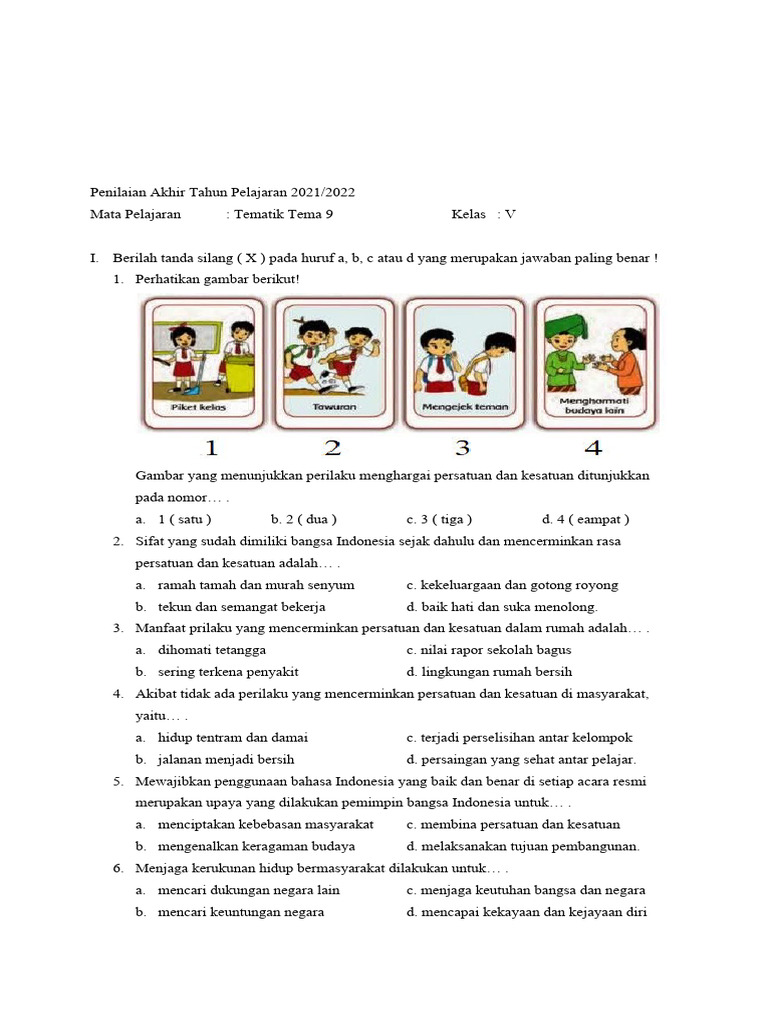 Penilaian Akhir Tahun Pelajaran 2021/2022
Mata Pelajaran : Tematik Tema 9 Kelas : V

I. Berilah tanda silang ( X ) pada huruf a, b, c atau d yang merupakan jawaban paling benar !
1. Perhatikan gambar berikut!

Piket kelas
Tawuran
Mengejek teman
Menghormati budaya lain
1 2 3 4

Gambar yang menunjukkan perilaku menghargai persatuan dan kesatuan ditunjukkan pada nomor… .
a. 1 ( satu ) b. 2 ( dua ) c. 3 ( tiga ) d. 4 ( eampat )
2. Sifat yang sudah dimiliki bangsa Indonesia sejak dahulu dan mencerminkan rasa persatuan dan kesatuan adalah… .
a. ramah tamah dan murah senyum c. kekeluargaan dan gotong royong
b. tekun dan semangat bekerja d. baik hati dan suka menolong.
3. Manfaat prilaku yang mencerminkan persatuan dan kesatuan dalam rumah adalah… .
a. dihomati tetangga c. nilai rapor sekolah bagus
b. sering terkena penyakit d. lingkungan rumah bersih
4. Akibat tidak ada perilaku yang mencerminkan persatuan dan kesatuan di masyarakat, yaitu… .
a. hidup tentram dan damai c. terjadi perselisihan antar kelompok
b. jalanan menjadi bersih d. persaingan yang sehat antar pelajar.
5. Mewajibkan penggunaan bahasa Indonesia yang baik dan benar di setiap acara resmi merupakan upaya yang dilakukan pemimpin bangsa Indonesia untuk… .
a. menciptakan kebebasan masyarakat c. membina persatuan dan kesatuan
b. mengenalkan keragaman budaya d. melaksanakan tujuan pembangunan.
6. Menjaga kerukunan hidup bermasyarakat dilakukan untuk… .
a. mencari dukungan negara lain c. menjaga keutuhan bangsa dan negara
b. mencari keuntungan negara d. mencapai kekayaan dan kejayaan diri