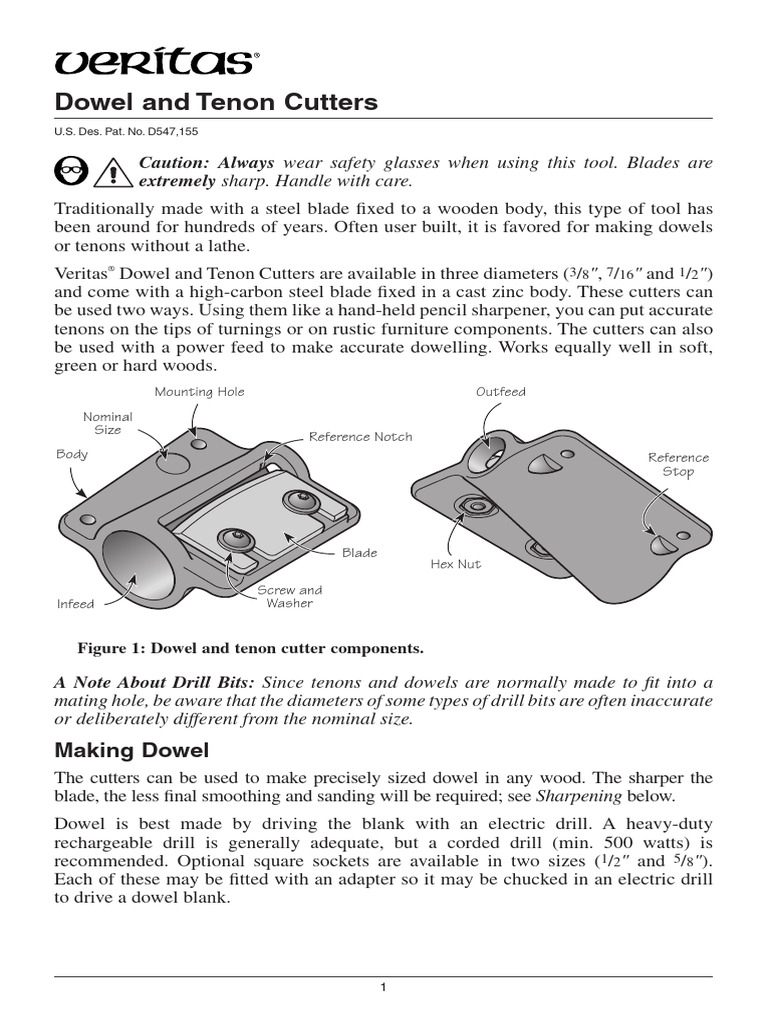 veritas®

Dowel and Tenon Cutters

U.S. Des. Pat. No. D547,155

Caution: Always wear safety glasses when using this tool. Blades are extremely sharp. Handle with care.

Traditionally made with a steel blade fixed to a wooden body, this type of tool has been around for hundreds of years. Often user built, it is favored for making dowels or tenons without a lathe.

Veritas® Dowel and Tenon Cutters are available in three diameters ($3/8''$, $7/16''$ and $1/2''$) and come with a high-carbon steel blade fixed in a cast zinc body. These cutters can be used two ways. Using them like a hand-held pencil sharpener, you can put accurate tenons on the tips of turnings or on rustic furniture components. The cutters can also be used with a power feed to make accurate dowelling. Works equally well in soft, green or hard woods.

Mounting Hole
Nominal Size
Body
Reference Notch
Blade
Screw and Washer
Infeed
Outfeed
Reference Stop
Hex Nut

Figure 1: Dowel and tenon cutter components.

A Note About Drill Bits: Since tenons and dowels are normally made to fit into a mating hole, be aware that the diameters of some types of drill bits are often inaccurate or deliberately different from the nominal size.

Making Dowel

The cutters can be used to make precisely sized dowel in any wood. The sharper the blade, the less final smoothing and sanding will be required; see Sharpening below.

Dowel is best made by driving the blank with an electric drill. A heavy-duty rechargeable drill is generally adequate, but a corded drill (min. 500 watts) is recommended. Optional square sockets are available in two sizes ($1/2''$ and $5/8''$). Each of these may be fitted with an adapter so it may be chucked in an electric drill to drive a dowel blank.

1