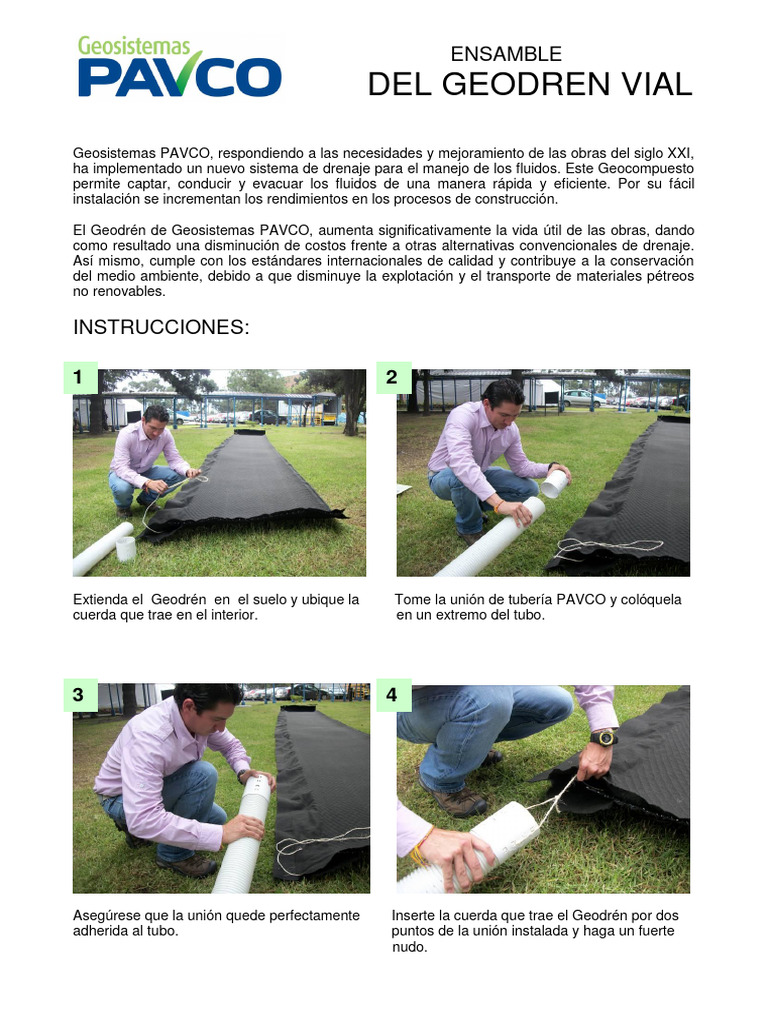 Geosistemas
PAVCO

ENSAMBLE
DEL GEODREN VIAL

Geosistemas PAVCO, respondiendo a las necesidades y mejoramiento de las obras del siglo XXI, ha implementado un nuevo sistema de drenaje para el manejo de los fluidos. Este Geocompuesto permite captar, conducir y evacuar los fluidos de una manera rápida y eficiente. Por su fácil instalación se incrementan los rendimientos en los procesos de construcción.

El Geodrén de Geosistemas PAVCO, aumenta significativamente la vida útil de las obras, dando como resultado una disminución de costos frente a otras alternativas convencionales de drenaje. Así mismo, cumple con los estándares internacionales de calidad y contribuye a la conservación del medio ambiente, debido a que disminuye la explotación y el transporte de materiales pétreos no renovables.

INSTRUCCIONES:

1

Extienda el Geodrén en el suelo y ubique la cuerda que trae en el interior.

2

Tome la unión de tubería PAVCO y colóquela en un extremo del tubo.

3

Asegúrese que la unión quede perfectamente adherida al tubo.

4

Inserte la cuerda que trae el Geodrén por dos puntos de la unión instalada y haga un fuerte nudo.