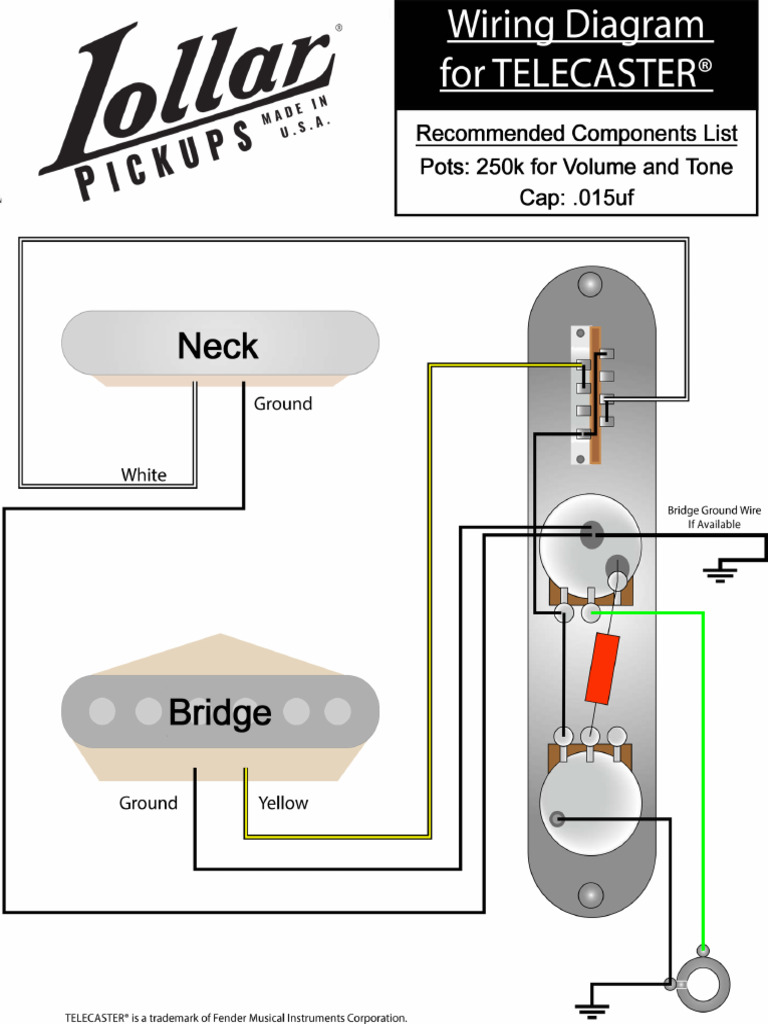 Lollar® PICKUPS MADE IN U.S.A.

Wiring Diagram for TELECASTER®

Recommended Components List
Pots: 250k for Volume and Tone
Cap: .015uf

Neck

Ground

White

Bridge Ground Wire If Available

Bridge

Ground

Yellow

TELECASTER® is a trademark of Fender Musical Instruments Corporation.