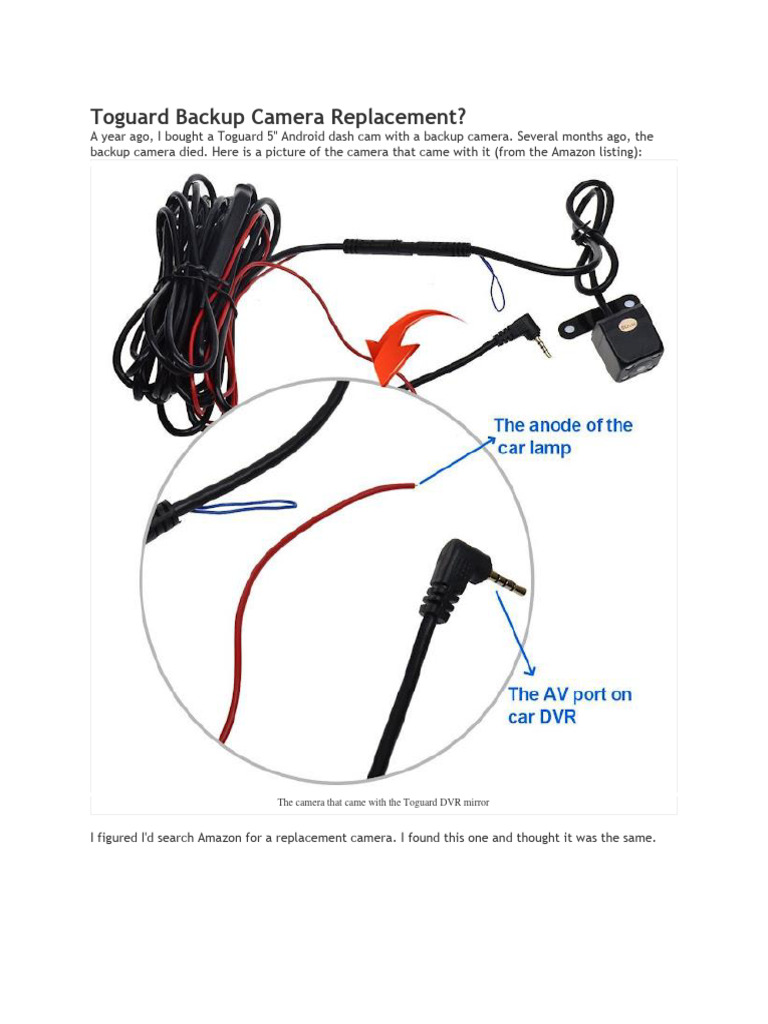 Toguard Backup Camera Replacement?

A year ago, I bought a Toguard 5" Android dash cam with a backup camera. Several months ago, the backup camera died. Here is a picture of the camera that came with it (from the Amazon listing):

The anode of the car lamp

The AV port on car DVR

The camera that came with the Toguard DVR mirror

I figured I'd search Amazon for a replacement camera. I found this one and thought it was the same.