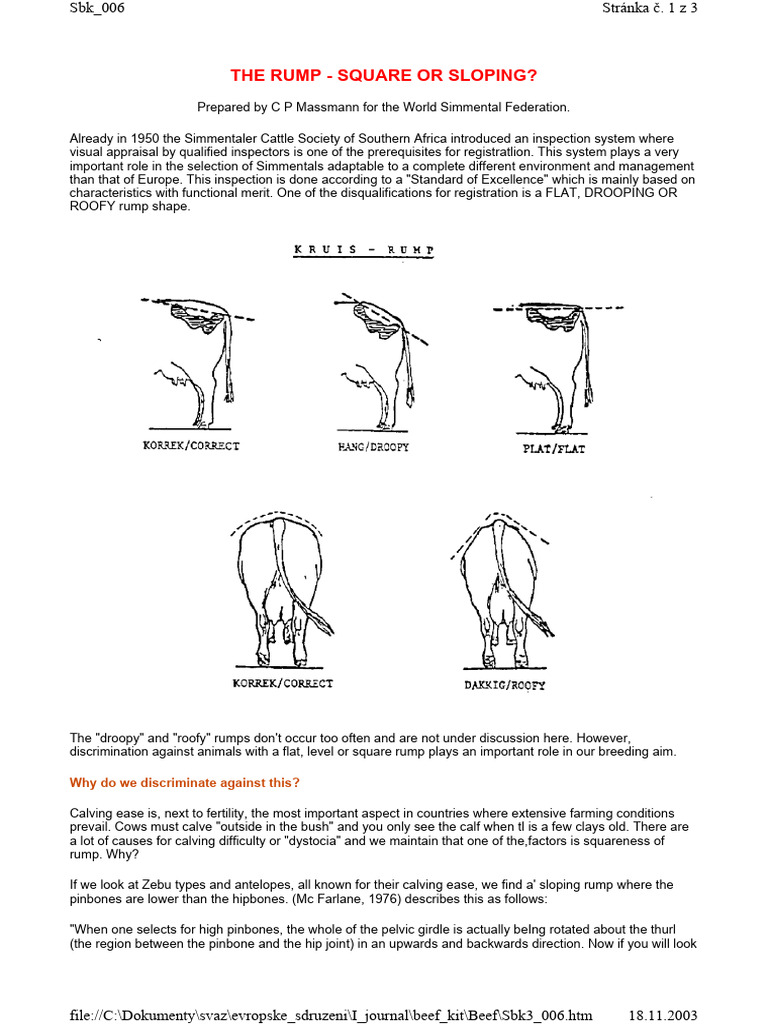 Sbk_006

Stránka č. 1 z 3

THE RUMP - SQUARE OR SLOPING?

Prepared by C P Massmann for the World Simmental Federation.

Already in 1950 the Simmentaler Cattle Society of Southern Africa introduced an inspection system where visual appraisal by qualified inspectors is one of the prerequisites for registratlion. This system plays a very important role in the selection of Simmentals adaptable to a complete different environment and management than that of Europe. This inspection is done according to a "Standard of Excellence" which is mainly based on characteristics with functional merit. One of the disqualifications for registration is a FLAT, DROOPING OR ROOFY rump shape.

KRUIS - RUMP

KORREK/CORRECT

HANG/DROOPY

PLAT/FLAT

KORREK/CORRECT

DAKKIG/ROOFY

The "droopy" and "roofy" rumps don't occur too often and are not under discussion here. However, discrimination against animals with a flat, level or square rump plays an important role in our breeding aim.

Why do we discriminate against this?

Calving ease is, next to fertility, the most important aspect in countries where extensive farming conditions prevail. Cows must calve "outside in the bush" and you only see the calf when tl is a few clays old. There are a lot of causes for calving difficulty or "dystocia" and we maintain that one of the,factors is squareness of rump. Why?

If we look at Zebu types and antelopes, all known for their calving ease, we find a' sloping rump where the pinbones are lower than the hipbones. (Mc Farlane, 1976) describes this as follows:

"When one selects for high pinbones, the whole of the pelvic girdle is actually belng rotated about the thurl (the region between the pinbone and the hip joint) in an upwards and backwards direction. Now if you will look

file://C:\Dokumenty\svaz\evropske_sdruzeni\I_journal\beef_kit\Beef\Sbk3_006.htm

18.11.2003