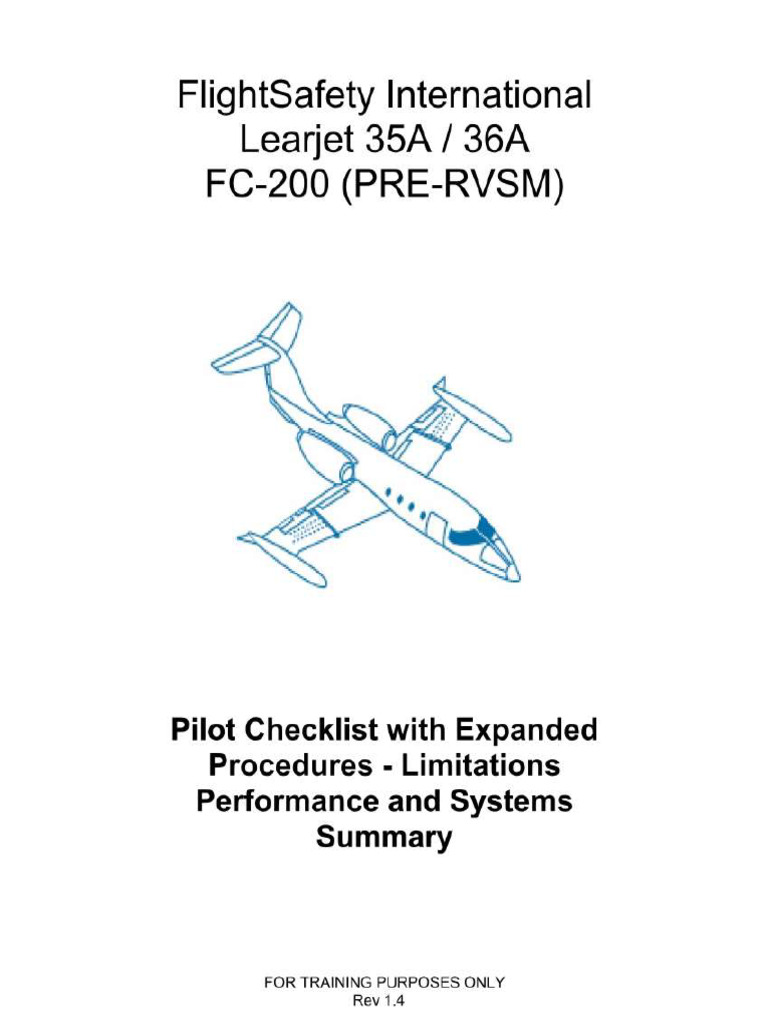 FlightSafety International
Learjet 35A / 36A
FC-200 (PRE-RVSM)

Pilot Checklist with Expanded Procedures - Limitations Performance and Systems Summary

FOR TRAINING PURPOSES ONLY
Rev 1.4