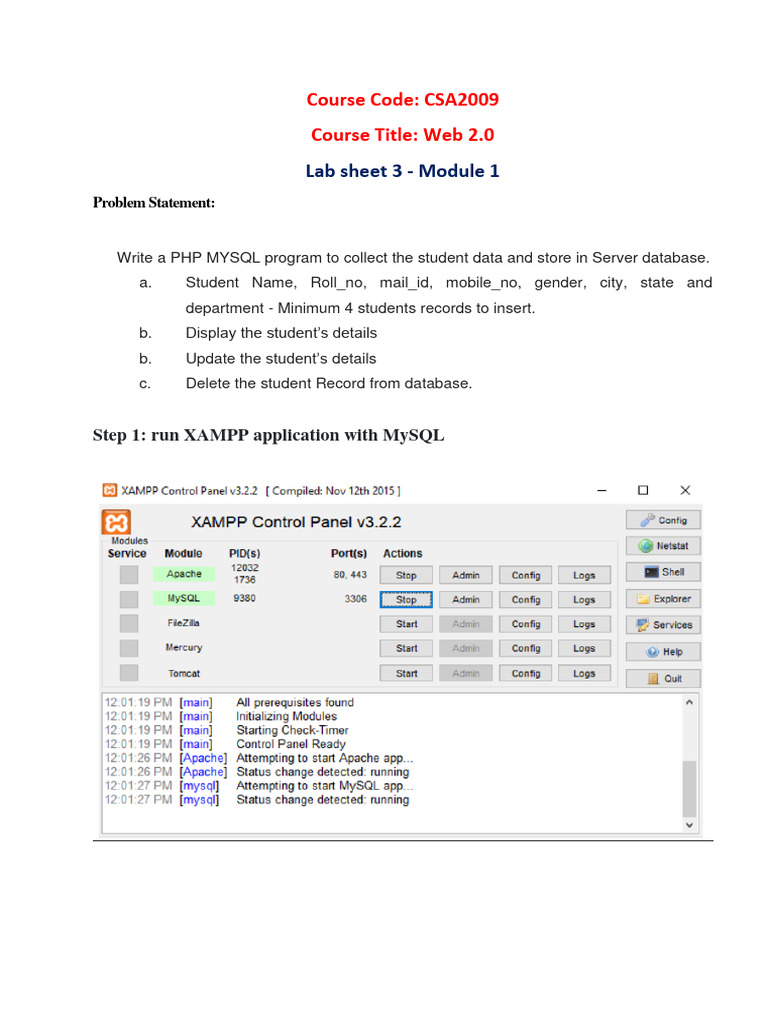 Course Code: CSA2009

Course Title: Web 2.0

Lab sheet 3 - Module 1

Problem Statement:

Write a PHP MYSQL program to collect the student data and store in Server database.

a. Student Name, Roll_no, mail_id, mobile_no, gender, city, state and department - Minimum 4 students records to insert.

b. Display the student's details

b. Update the student's details

c. Delete the student Record from database.

Step 1: run XAMPP application with MySQL

XAMPP Control Panel v3.2.2 [ Compiled: Nov 12th 2015 ]

XAMPP Control Panel v3.2.2

Modules

| Service | Module | PID(s) | Port(s) | Actions | | | |
|---|---|---|---|---|---|---|---|
| | Apache | 12032 1736 | 80, 443 | Stop | Admin | Config | Logs |
| | MySQL | 9380 | 3306 | Stop | Admin | Config | Logs |
| | FileZilla | | | Start | Admin | Config | Logs |
| | Mercury | | | Start | Admin | Config | Logs |
| | Tomcat | | | Start | Admin | Config | Logs |

Config
Netstat
Shell
Explorer
Services
Help
Quit

12:01:19 PM [main] All prerequisites found
12:01:19 PM [main] Initializing Modules
12:01:19 PM [main] Starting Check-Timer
12:01:19 PM [main] Control Panel Ready
12:01:26 PM [Apache] Attempting to start Apache app...
12:01:26 PM [Apache] Status change detected: running
12:01:27 PM [mysql] Attempting to start MySQL app...
12:01:27 PM [mysql] Status change detected: running