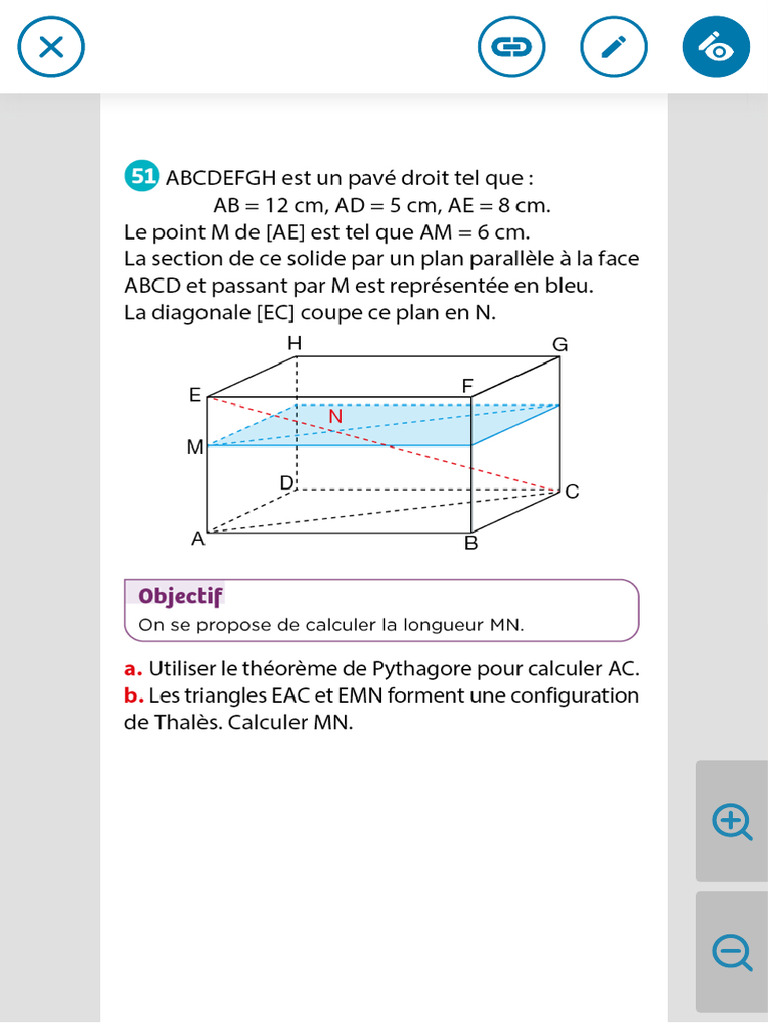 51 ABCDEFGH est un pavé droit tel que :
AB = 12 cm, AD = 5 cm, AE = 8 cm.
Le point M de [AE] est tel que AM = 6 cm.
La section de ce solide par un plan parallèle à la face ABCD et passant par M est représentée en bleu.
La diagonale [EC] coupe ce plan en N.

H
G
E
F
N
M
D
C
A
B

Objectif
On se propose de calculer la longueur MN.

a. Utiliser le théorème de Pythagore pour calculer AC.
b. Les triangles EAC et EMN forment une configuration de Thalès. Calculer MN.