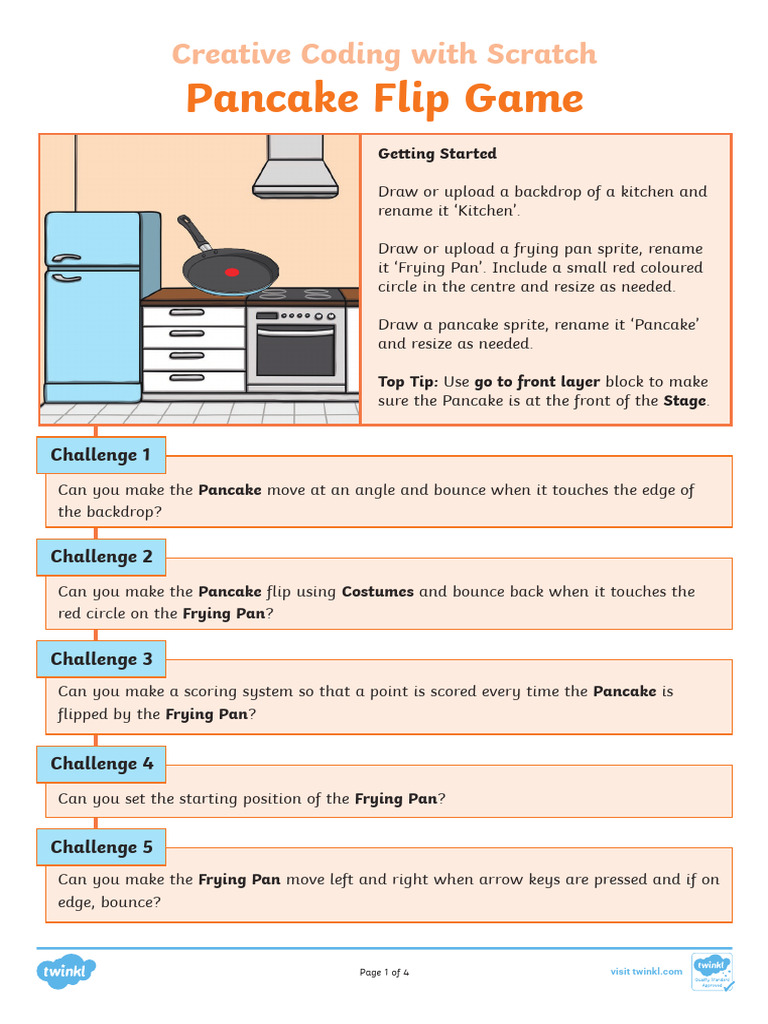 Creative Coding with Scratch

Pancake Flip Game

Getting Started

Draw or upload a backdrop of a kitchen and rename it 'Kitchen'.

Draw or upload a frying pan sprite, rename it 'Frying Pan'. Include a small red coloured circle in the centre and resize as needed.

Draw a pancake sprite, rename it 'Pancake' and resize as needed.

Top Tip: Use go to front layer block to make sure the Pancake is at the front of the Stage.

Challenge 1

Can you make the Pancake move at an angle and bounce when it touches the edge of the backdrop?

Challenge 2

Can you make the Pancake flip using Costumes and bounce back when it touches the red circle on the Frying Pan?

Challenge 3

Can you make a scoring system so that a point is scored every time the Pancake is flipped by the Frying Pan?

Challenge 4

Can you set the starting position of the Frying Pan?

Challenge 5

Can you make the Frying Pan move left and right when arrow keys are pressed and if on edge, bounce?

twinkl

Page 1 of 4

visit twinkl.com

twinkl Quality Standard Approved