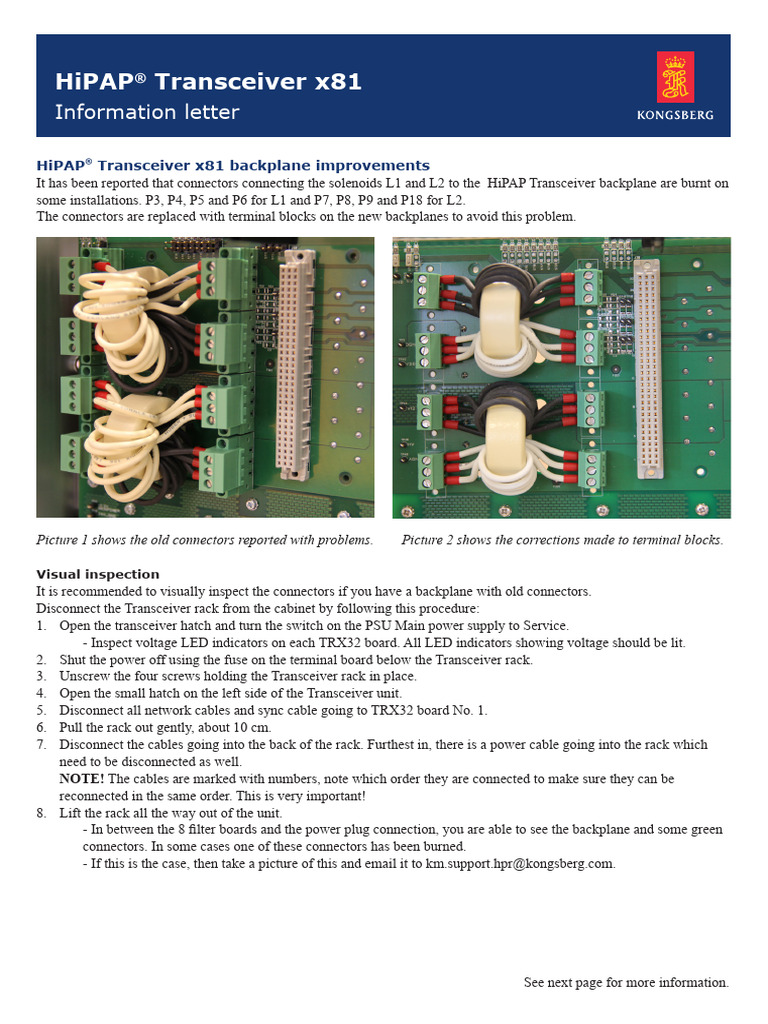 HiPAP® Transceiver x81
Information letter

KONGSBERG

HiPAP® Transceiver x81 backplane improvements
It has been reported that connectors connecting the solenoids L1 and L2 to the HiPAP Transceiver backplane are burnt on some installations. P3, P4, P5 and P6 for L1 and P7, P8, P9 and P18 for L2.
The connectors are replaced with terminal blocks on the new backplanes to avoid this problem.

Picture 1 shows the old connectors reported with problems.

Picture 2 shows the corrections made to terminal blocks.

Visual inspection
It is recommended to visually inspect the connectors if you have a backplane with old connectors.
Disconnect the Transceiver rack from the cabinet by following this procedure:
1. Open the transceiver hatch and turn the switch on the PSU Main power supply to Service.
- Inspect voltage LED indicators on each TRX32 board. All LED indicators showing voltage should be lit.
2. Shut the power off using the fuse on the terminal board below the Transceiver rack.
3. Unscrew the four screws holding the Transceiver rack in place.
4. Open the small hatch on the left side of the Transceiver unit.
5. Disconnect all network cables and sync cable going to TRX32 board No. 1.
6. Pull the rack out gently, about 10 cm.
7. Disconnect the cables going into the back of the rack. Furthest in, there is a power cable going into the rack which need to be disconnected as well.
NOTE! The cables are marked with numbers, note which order they are connected to make sure they can be reconnected in the same order. This is very important!
8. Lift the rack all the way out of the unit.
- In between the 8 filter boards and the power plug connection, you are able to see the backplane and some green connectors. In some cases one of these connectors has been burned.
- If this is the case, then take a picture of this and email it to km.support.hpr@kongsberg.com.

See next page for more information.