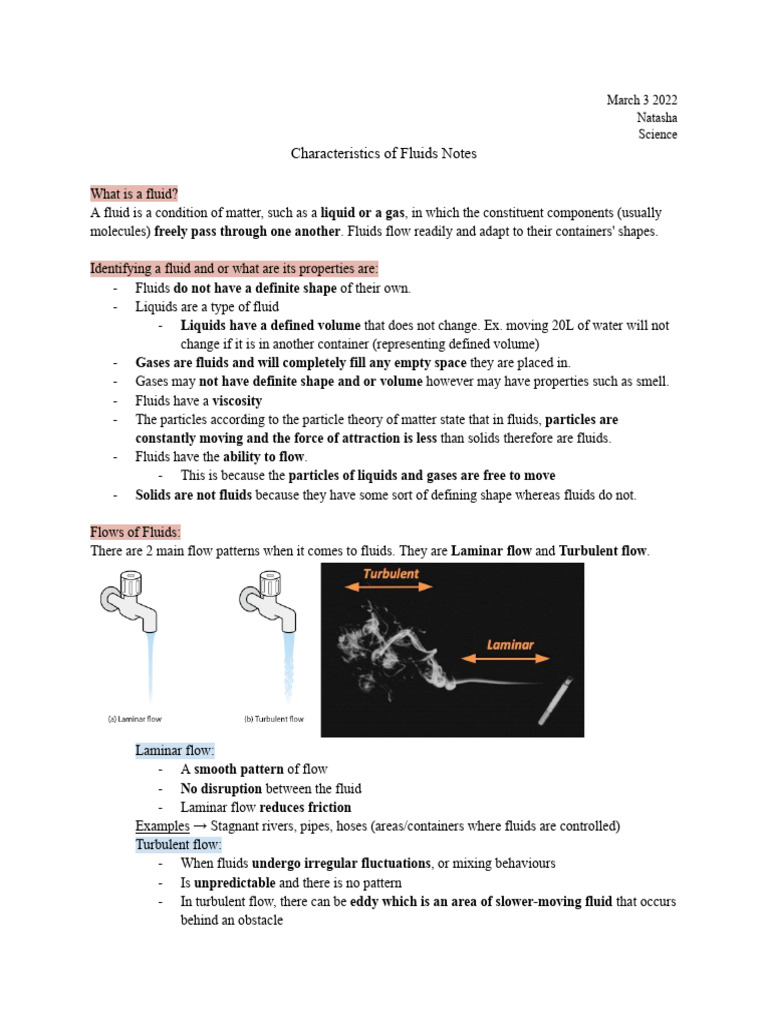 March 3 2022
Natasha
Science

Characteristics of Fluids Notes

What is a fluid?
A fluid is a condition of matter, such as a liquid or a gas, in which the constituent components (usually molecules) freely pass through one another. Fluids flow readily and adapt to their containers' shapes.

Identifying a fluid and or what are its properties are:
- Fluids do not have a definite shape of their own.
- Liquids are a type of fluid
  - Liquids have a defined volume that does not change. Ex. moving 20L of water will not change if it is in another container (representing defined volume)
- Gases are fluids and will completely fill any empty space they are placed in.
- Gases may not have definite shape and or volume however may have properties such as smell.
- Fluids have a viscosity
- The particles according to the particle theory of matter state that in fluids, particles are constantly moving and the force of attraction is less than solids therefore are fluids.
- Fluids have the ability to flow.
  - This is because the particles of liquids and gases are free to move
- Solids are not fluids because they have some sort of defining shape whereas fluids do not.

Flows of Fluids:
There are 2 main flow patterns when it comes to fluids. They are Laminar flow and Turbulent flow.

(a) Laminar flow
(b) Turbulent flow
Turbulent
Laminar

Laminar flow:
- A smooth pattern of flow
- No disruption between the fluid
- Laminar flow reduces friction
Examples → Stagnant rivers, pipes, hoses (areas/containers where fluids are controlled)
Turbulent flow:
- When fluids undergo irregular fluctuations, or mixing behaviours
- Is unpredictable and there is no pattern
- In turbulent flow, there can be eddy which is an area of slower-moving fluid that occurs behind an obstacle