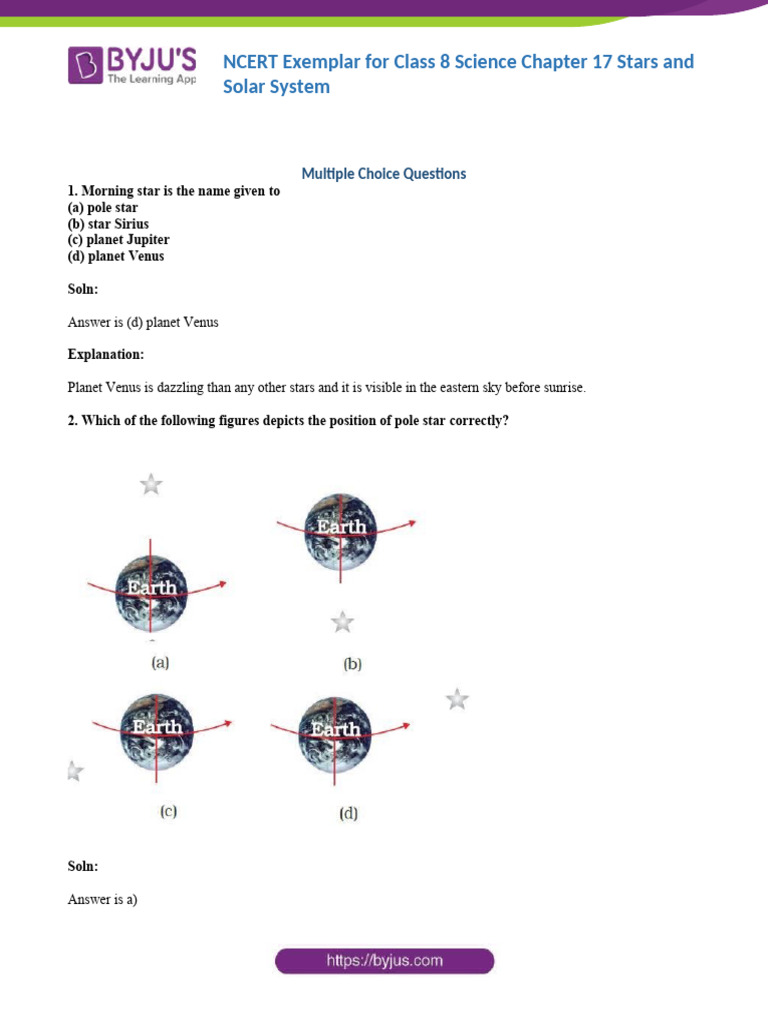 BYJU'S
The Learning App

NCERT Exemplar for Class 8 Science Chapter 17 Stars and Solar System

Multiple Choice Questions

1. Morning star is the name given to
(a) pole star
(b) star Sirius
(c) planet Jupiter
(d) planet Venus

Soln:

Answer is (d) planet Venus

Explanation:

Planet Venus is dazzling than any other stars and it is visible in the eastern sky before sunrise.

2. Which of the following figures depicts the position of pole star correctly?

Earth
(a)
Earth
(b)
Earth
(c)
Earth
(d)

Soln:

Answer is a)

https://byjus.com