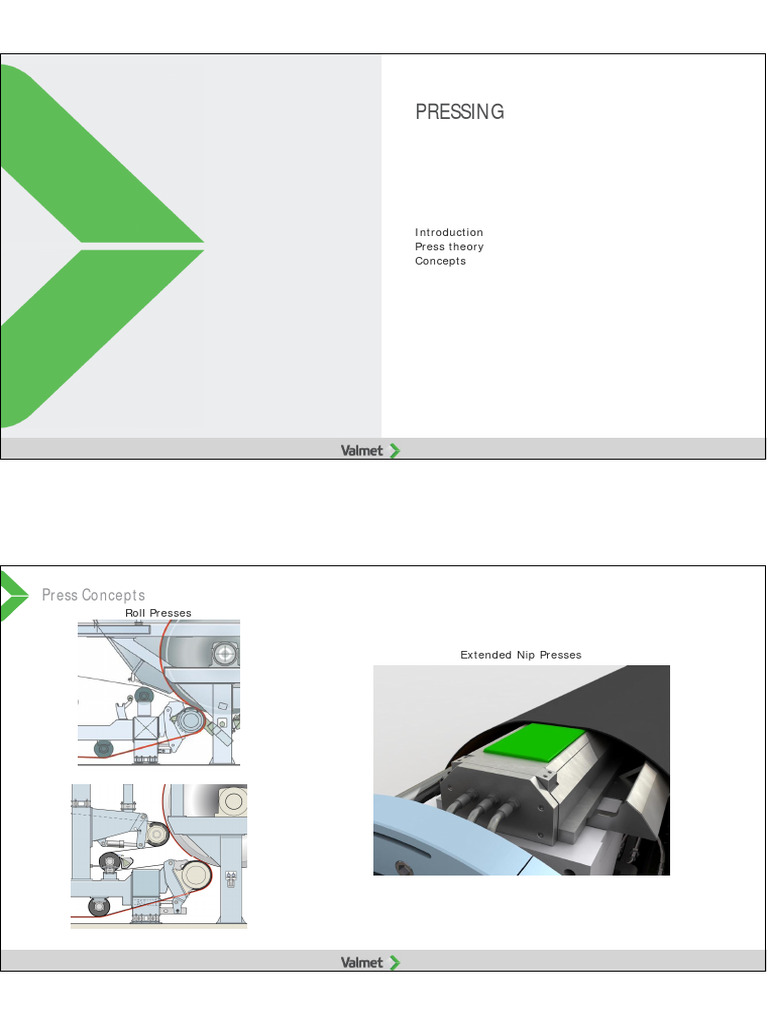 PRESSING

Introduction
Press theory
Concepts

Valmet

Press Concepts

Roll Presses

Extended Nip Presses

Valmet