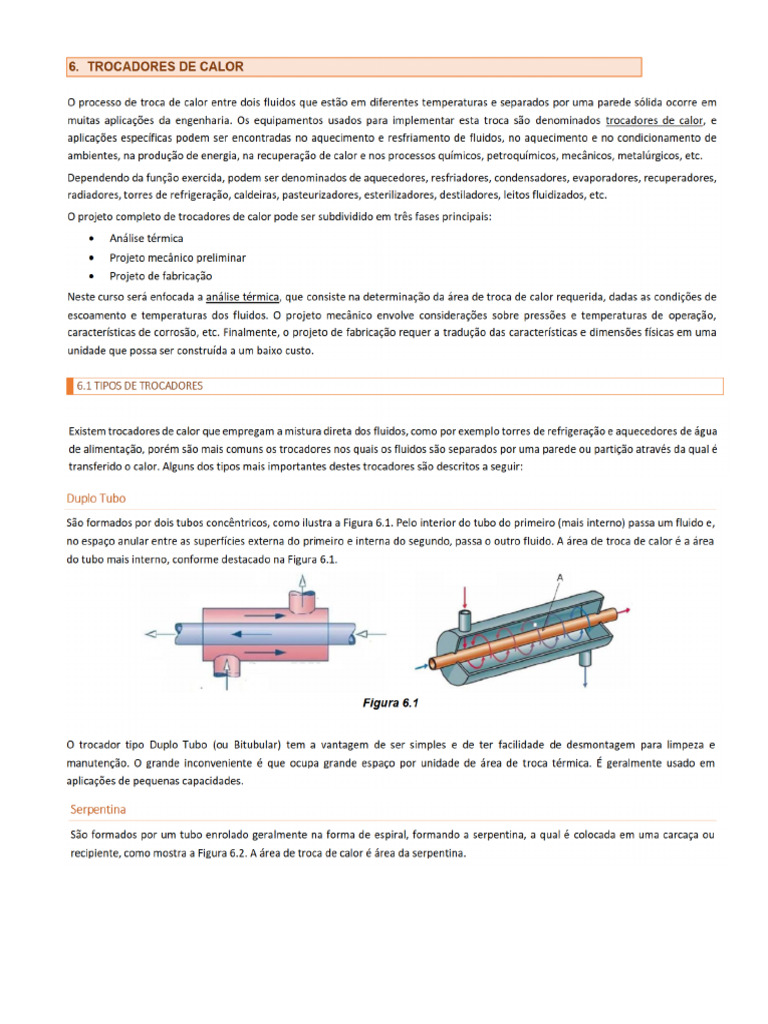 6. TROCADORES DE CALOR

O processo de troca de calor entre dois fluidos que estão em diferentes temperaturas e separados por uma parede sólida ocorre em muitas aplicações da engenharia. Os equipamentos usados para implementar esta troca são denominados trocadores de calor, e aplicações específicas podem ser encontradas no aquecimento e resfriamento de fluidos, no aquecimento e no condicionamento de ambientes, na produção de energia, na recuperação de calor e nos processos químicos, petroquímicos, mecânicos, metalúrgicos, etc.

Dependendo da função exercida, podem ser denominados de aquecedores, resfriadores, condensadores, evaporadores, recuperadores, radiadores, torres de refrigeração, caldeiras, pasteurizadores, esterilizadores, destiladores, leitos fluidizados, etc.

O projeto completo de trocadores de calor pode ser subdividido em três fases principais:

• Análise térmica
• Projeto mecânico preliminar
• Projeto de fabricação

Neste curso será enfocada a análise térmica, que consiste na determinação da área de troca de calor requerida, dadas as condições de escoamento e temperaturas dos fluidos. O projeto mecânico envolve considerações sobre pressões e temperaturas de operação, características de corrosão, etc. Finalmente, o projeto de fabricação requer a tradução das características e dimensões físicas em uma unidade que possa ser construída a um baixo custo.

6.1 TIPOS DE TROCADORES

Existem trocadores de calor que empregam a mistura direta dos fluidos, como por exemplo torres de refrigeração e aquecedores de água de alimentação, porém são mais comuns os trocadores nos quais os fluidos são separados por uma parede ou partição através da qual é transferido o calor. Alguns dos tipos mais importantes destes trocadores são descritos a seguir:

Duplo Tubo

São formados por dois tubos concêntricos, como ilustra a Figura 6.1. Pelo interior do tubo do primeiro (mais interno) passa um fluido e, no espaço anular entre as superfícies externa do primeiro e interna do segundo, passa o outro fluido. A área de troca de calor é a área do tubo mais interno, conforme destacado na Figura 6.1.

A

Figura 6.1

O trocador tipo Duplo Tubo (ou Bitubular) tem a vantagem de ser simples e de ter facilidade de desmontagem para limpeza e manutenção. O grande inconveniente é que ocupa grande espaço por unidade de área de troca térmica. É geralmente usado em aplicações de pequenas capacidades.

Serpentina

São formados por um tubo enrolado geralmente na forma de espiral, formando a serpentina, a qual é colocada em uma carcaça ou recipiente, como mostra a Figura 6.2. A área de troca de calor é área da serpentina.