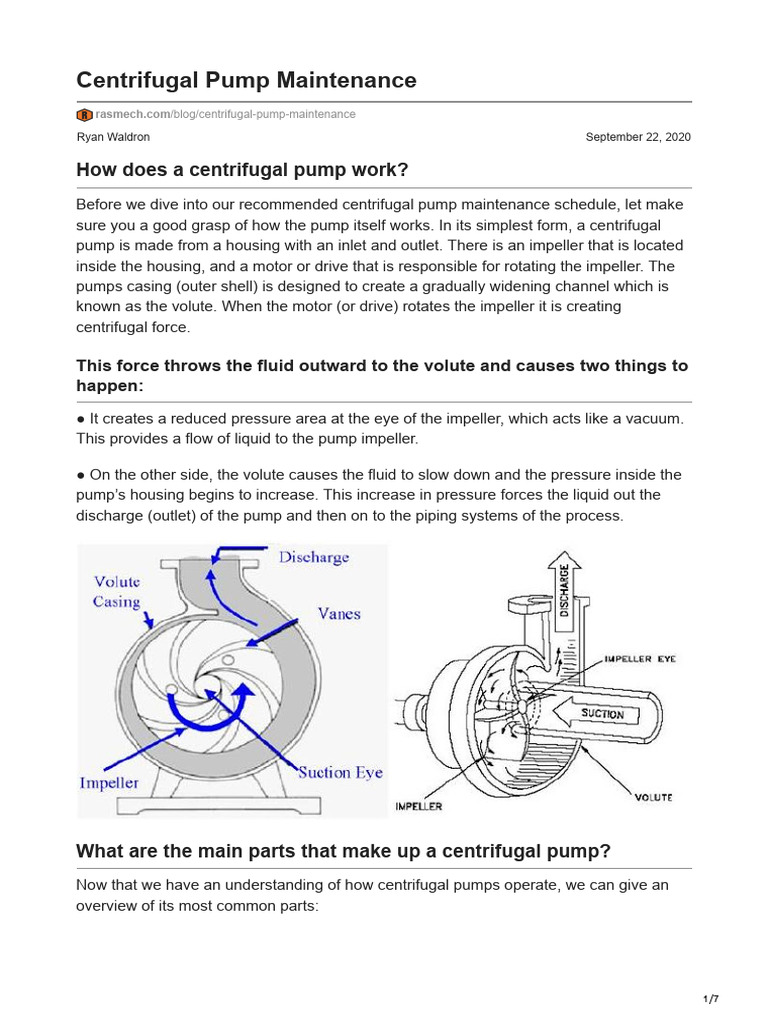 Centrifugal Pump Maintenance

rasmech.com/blog/centrifugal-pump-maintenance

Ryan Waldron

September 22, 2020

How does a centrifugal pump work?

Before we dive into our recommended centrifugal pump maintenance schedule, let make sure you a good grasp of how the pump itself works. In its simplest form, a centrifugal pump is made from a housing with an inlet and outlet. There is an impeller that is located inside the housing, and a motor or drive that is responsible for rotating the impeller. The pumps casing (outer shell) is designed to create a gradually widening channel which is known as the volute. When the motor (or drive) rotates the impeller it is creating centrifugal force.

This force throws the fluid outward to the volute and causes two things to happen:

● It creates a reduced pressure area at the eye of the impeller, which acts like a vacuum. This provides a flow of liquid to the pump impeller.

● On the other side, the volute causes the fluid to slow down and the pressure inside the pump's housing begins to increase. This increase in pressure forces the liquid out the discharge (outlet) of the pump and then on to the piping systems of the process.

Discharge
Volute Casing
Vanes
Impeller
Suction Eye

DISCHARGE
IMPELLER EYE
SUCTION
IMPELLER
VOLUTE

What are the main parts that make up a centrifugal pump?

Now that we have an understanding of how centrifugal pumps operate, we can give an overview of its most common parts:

1/7