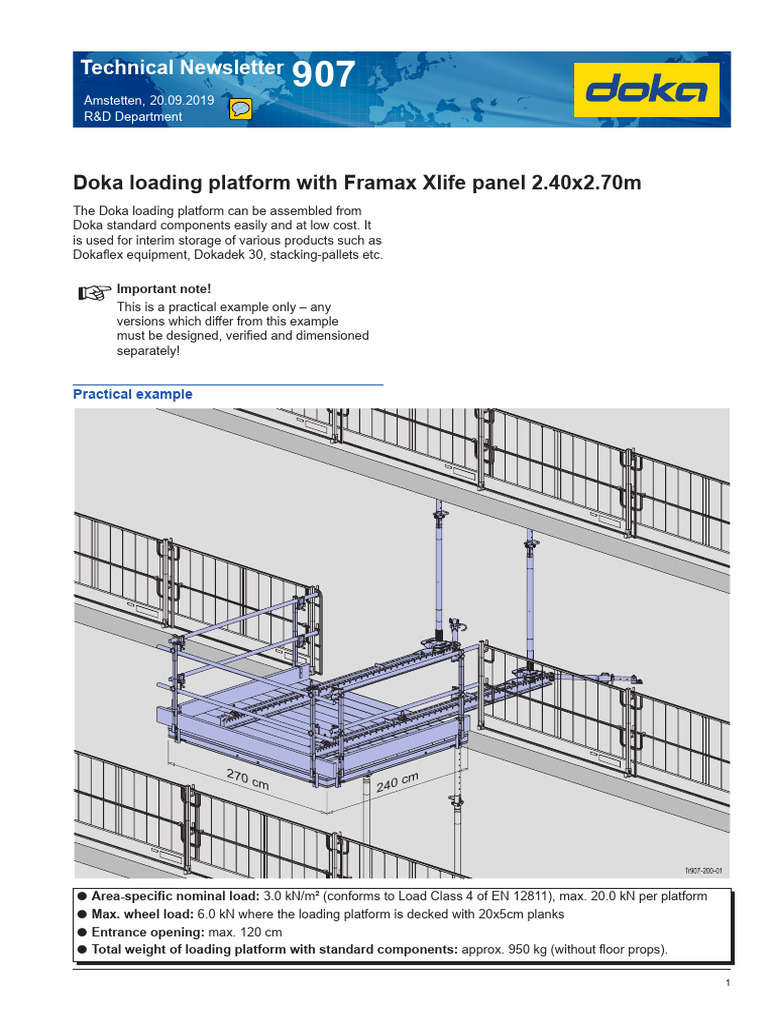 Technical Newsletter 907
Amstetten, 20.09.2019
R&D Department

doka

Doka loading platform with Framax Xlife panel 2.40x2.70m

The Doka loading platform can be assembled from Doka standard components easily and at low cost. It is used for interim storage of various products such as Dokaflex equipment, Dokadek 30, stacking-pallets etc.

Important note!
This is a practical example only – any versions which differ from this example must be designed, verified and dimensioned separately!

Practical example

270 cm
240 cm
Tr907-200-01

● Area-specific nominal load: 3.0 kN/m² (conforms to Load Class 4 of EN 12811), max. 20.0 kN per platform
● Max. wheel load: 6.0 kN where the loading platform is decked with 20x5cm planks
● Entrance opening: max. 120 cm
● Total weight of loading platform with standard components: approx. 950 kg (without floor props).

1