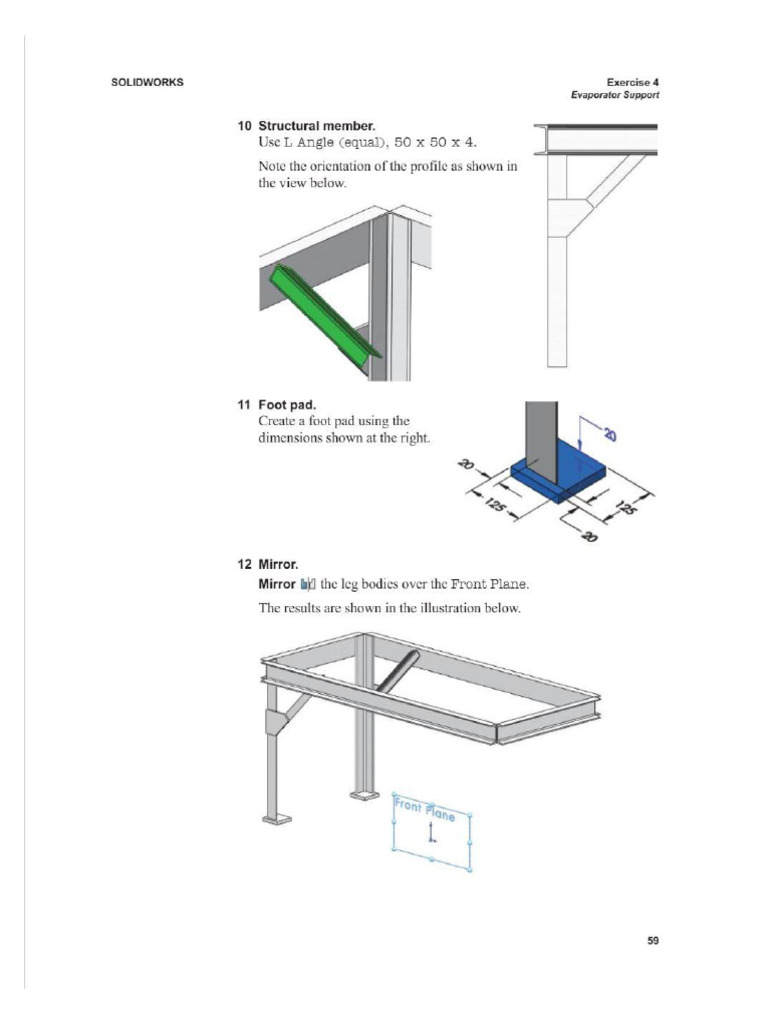 SOLIDWORKS

Exercise 4
Evaporator Support

10 Structural member.
Use L Angle (equal), 50 x 50 x 4.

Note the orientation of the profile as shown in the view below.

11 Foot pad.
Create a foot pad using the dimensions shown at the right.

20
20
125
125
20

12 Mirror.
Mirror the leg bodies over the Front Plane.

The results are shown in the illustration below.

Front Plane

59