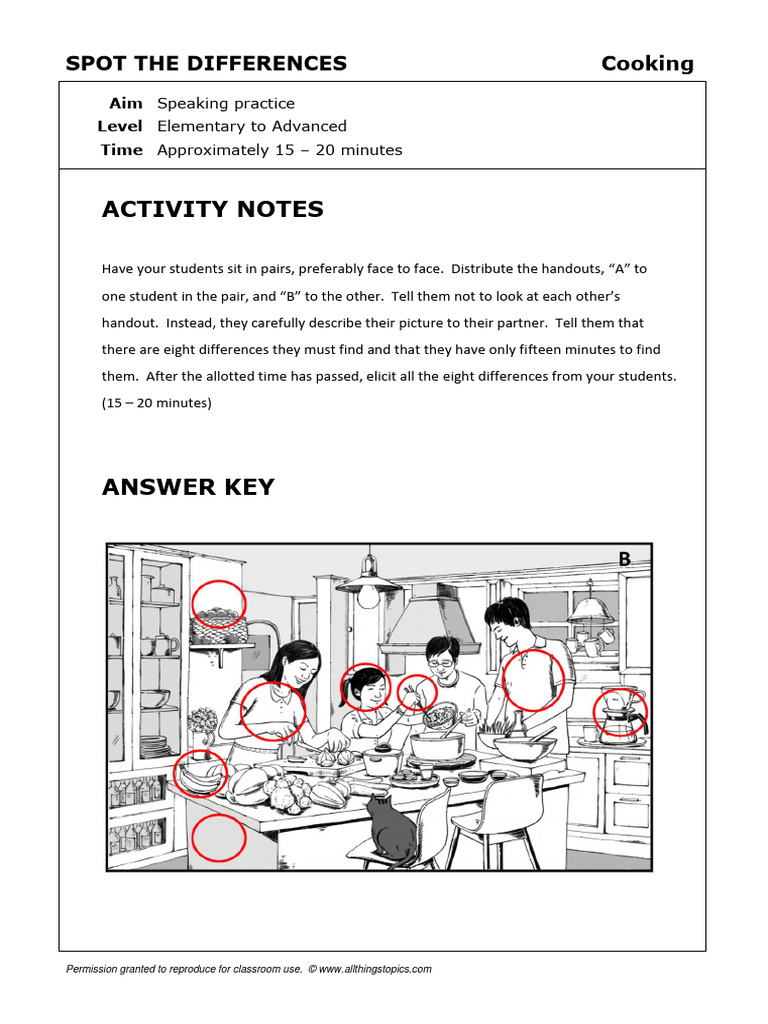 SPOT THE DIFFERENCES

Cooking

Aim Speaking practice
Level Elementary to Advanced
Time Approximately 15 – 20 minutes

ACTIVITY NOTES

Have your students sit in pairs, preferably face to face. Distribute the handouts, “A” to one student in the pair, and “B” to the other. Tell them not to look at each other’s handout. Instead, they carefully describe their picture to their partner. Tell them that there are eight differences they must find and that they have only fifteen minutes to find them. After the allotted time has passed, elicit all the eight differences from your students. (15 – 20 minutes)

ANSWER KEY

B

Permission granted to reproduce for classroom use. © www.allthingstopics.com