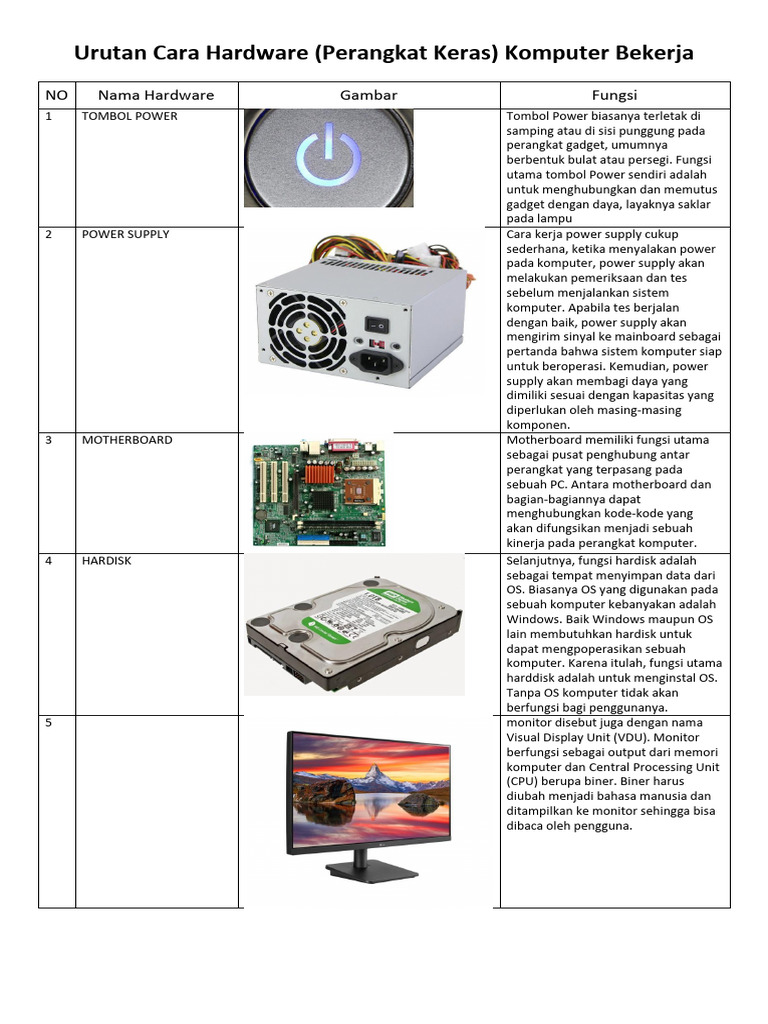 Urutan Cara Hardware (Perangkat Keras) Komputer Bekerja

| NO | Nama Hardware | Gambar | Fungsi |
|---|---|---|---|
| 1 | TOMBOL POWER | | Tombol Power biasanya terletak di samping atau di sisi punggung pada perangkat gadget, umumnya berbentuk bulat atau persegi. Fungsi utama tombol Power sendiri adalah untuk menghubungkan dan memutus gadget dengan daya, layaknya saklar pada lampu |
| 2 | POWER SUPPLY | | Cara kerja power supply cukup sederhana, ketika menyalakan power pada komputer, power supply akan melakukan pemeriksaan dan tes sebelum menjalankan sistem komputer. Apabila tes berjalan dengan baik, power supply akan mengirim sinyal ke mainboard sebagai pertanda bahwa sistem komputer siap untuk beroperasi. Kemudian, power supply akan membagi daya yang dimiliki sesuai dengan kapasitas yang diperlukan oleh masing-masing komponen. |
| 3 | MOTHERBOARD | | Motherboard memiliki fungsi utama sebagai pusat penghubung antar perangkat yang terpasang pada sebuah PC. Antara motherboard dan bagian-bagiannya dapat menghubungkan kode-kode yang akan difungsikan menjadi sebuah kinerja pada perangkat komputer. |
| 4 | HARDISK | | Selanjutnya, fungsi hardisk adalah sebagai tempat menyimpan data dari OS. Biasanya OS yang digunakan pada sebuah komputer kebanyakan adalah Windows. Baik Windows maupun OS lain membutuhkan hardisk untuk dapat mengpoperasikan sebuah komputer. Karena itulah, fungsi utama harddisk adalah untuk menginstal OS. Tanpa OS komputer tidak akan berfungsi bagi penggunanya. |
| 5 | | | monitor disebut juga dengan nama Visual Display Unit (VDU). Monitor berfungsi sebagai output dari memori komputer dan Central Processing Unit (CPU) berupa biner. Biner harus diubah menjadi bahasa manusia dan ditampilkan ke monitor sehingga bisa dibaca oleh pengguna. |