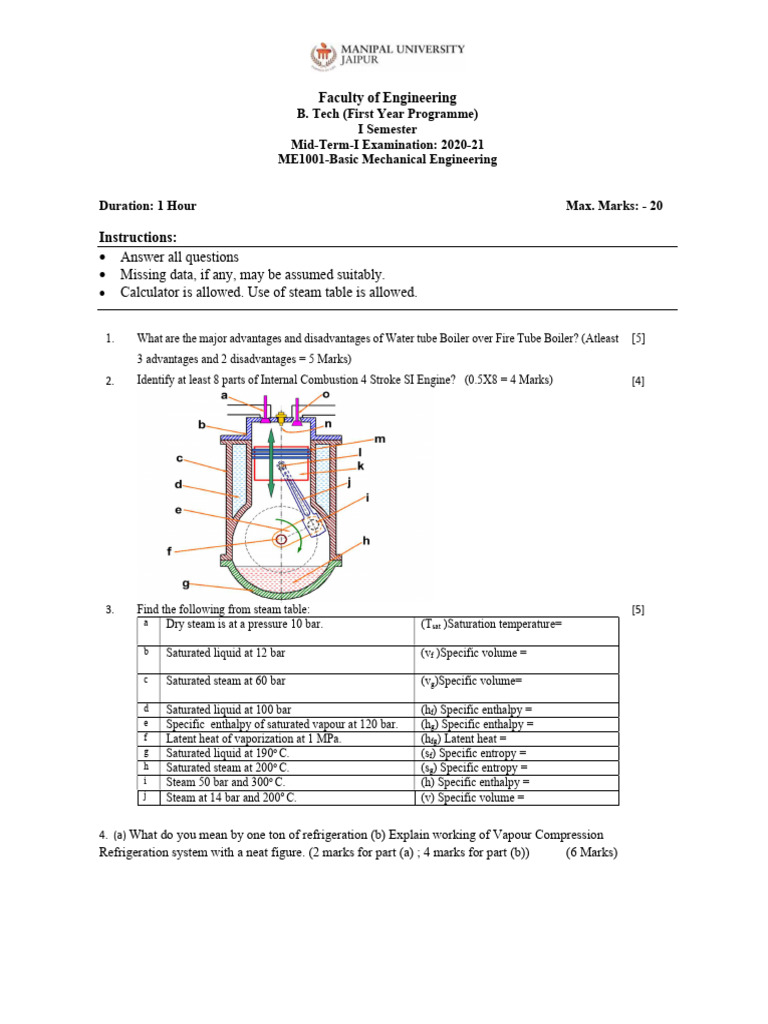 MANIPAL UNIVERSITY JAIPUR

Faculty of Engineering
B. Tech (First Year Programme)
I Semester
Mid-Term-I Examination: 2020-21
ME1001-Basic Mechanical Engineering

Duration: 1 Hour

Max. Marks: - 20

Instructions:
• Answer all questions
• Missing data, if any, may be assumed suitably.
• Calculator is allowed. Use of steam table is allowed.

1. What are the major advantages and disadvantages of Water tube Boiler over Fire Tube Boiler? (Atleast 3 advantages and 2 disadvantages = 5 Marks) [5]

2. Identify at least 8 parts of Internal Combustion 4 Stroke SI Engine? (0.5X8 = 4 Marks) [4]

a
o
b
n
m
c
l
k
d
j
i
e
f
h
g

3. Find the following from steam table: [5]

| a | Dry steam is at a pressure 10 bar. | ($T_{sat}$ )Saturation temperature= |
|---|---|---|
| b | Saturated liquid at 12 bar | ($v_f$ )Specific volume = |
| c | Saturated steam at 60 bar | ($v_g$)Specific volume= |
| d | Saturated liquid at 100 bar | ($h_f$) Specific enthalpy = |
| e | Specific enthalpy of saturated vapour at 120 bar. | ($h_g$) Specific enthalpy = |
| f | Latent heat of vaporization at 1 MPa. | ($h_{fg}$) Latent heat = |
| g | Saturated liquid at 190° C. | ($s_f$) Specific entropy = |
| h | Saturated steam at 200° C. | ($s_g$) Specific entropy = |
| i | Steam 50 bar and 300° C. | (h) Specific enthalpy = |
| j | Steam at 14 bar and 200° C. | (v) Specific volume = |

4. (a) What do you mean by one ton of refrigeration (b) Explain working of Vapour Compression Refrigeration system with a neat figure. (2 marks for part (a) ; 4 marks for part (b)) (6 Marks)