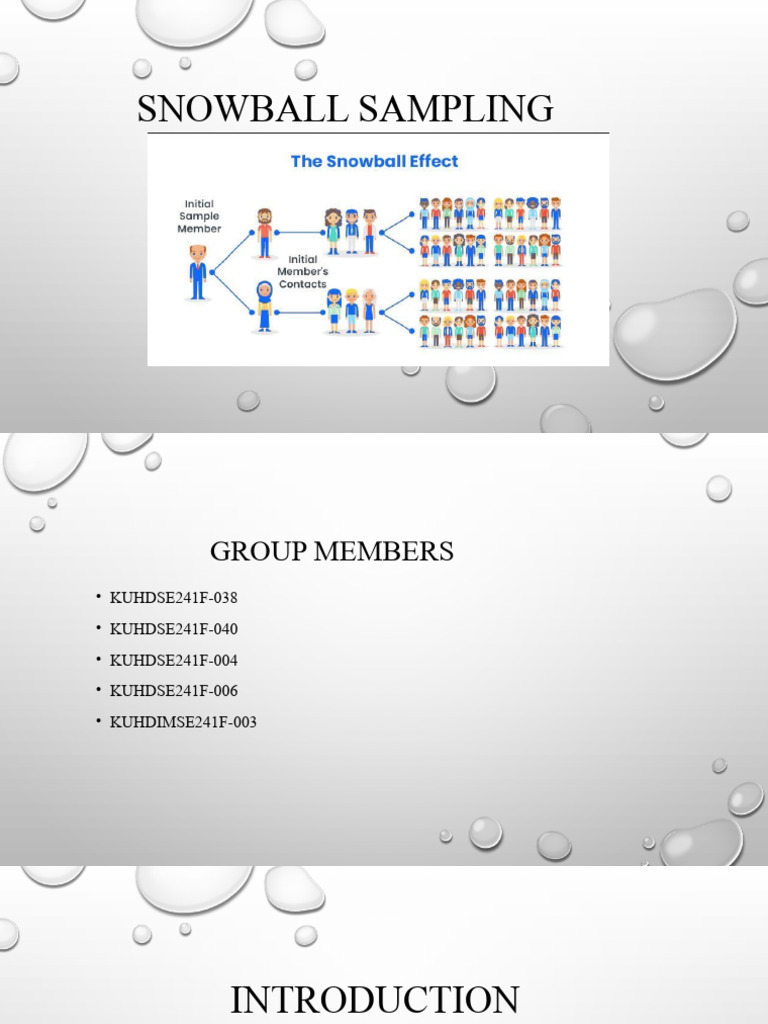 SNOWBALL SAMPLING

The Snowball Effect

Initial Sample Member

Initial Member's Contacts

GROUP MEMBERS

• KUHDSE241F-038
• KUHDSE241F-040
• KUHDSE241F-004
• KUHDSE241F-006
• KUHDIMSE241F-003

INTRODUCTION