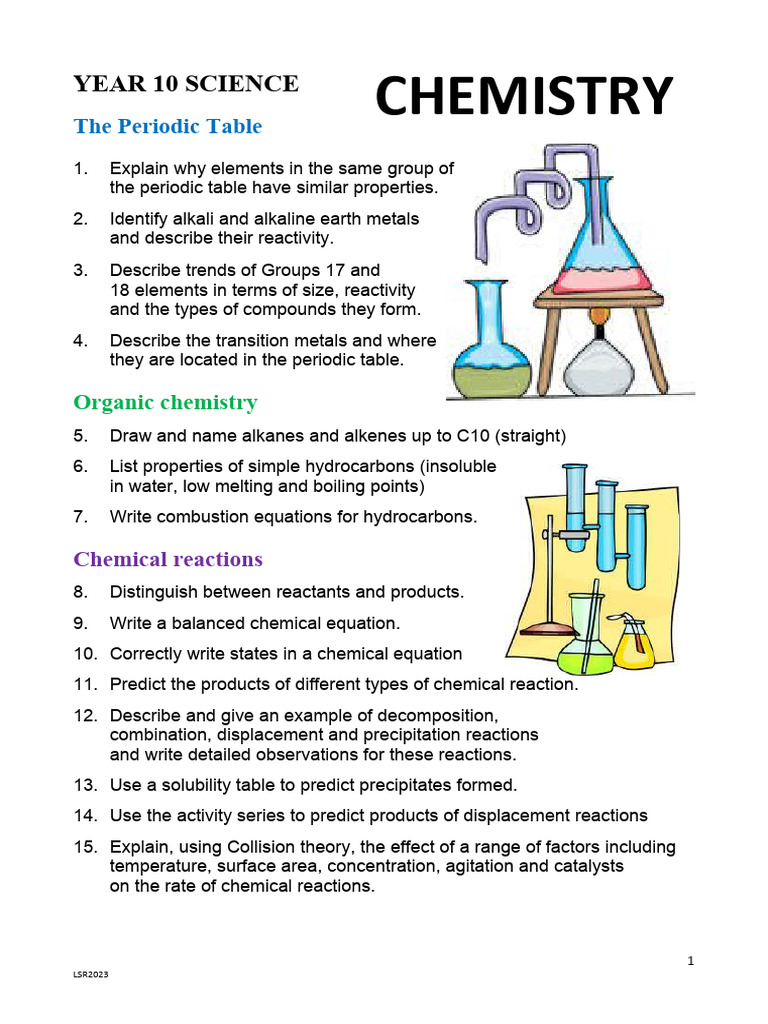 YEAR 10 SCIENCE

CHEMISTRY

The Periodic Table

1. Explain why elements in the same group of the periodic table have similar properties.

2. Identify alkali and alkaline earth metals and describe their reactivity.

3. Describe trends of Groups 17 and 18 elements in terms of size, reactivity and the types of compounds they form.

4. Describe the transition metals and where they are located in the periodic table.

Organic chemistry

5. Draw and name alkanes and alkenes up to C10 (straight)

6. List properties of simple hydrocarbons (insoluble in water, low melting and boiling points)

7. Write combustion equations for hydrocarbons.

Chemical reactions

8. Distinguish between reactants and products.

9. Write a balanced chemical equation.

10. Correctly write states in a chemical equation

11. Predict the products of different types of chemical reaction.

12. Describe and give an example of decomposition, combination, displacement and precipitation reactions and write detailed observations for these reactions.

13. Use a solubility table to predict precipitates formed.

14. Use the activity series to predict products of displacement reactions

15. Explain, using Collision theory, the effect of a range of factors including temperature, surface area, concentration, agitation and catalysts on the rate of chemical reactions.

1

LSR2023