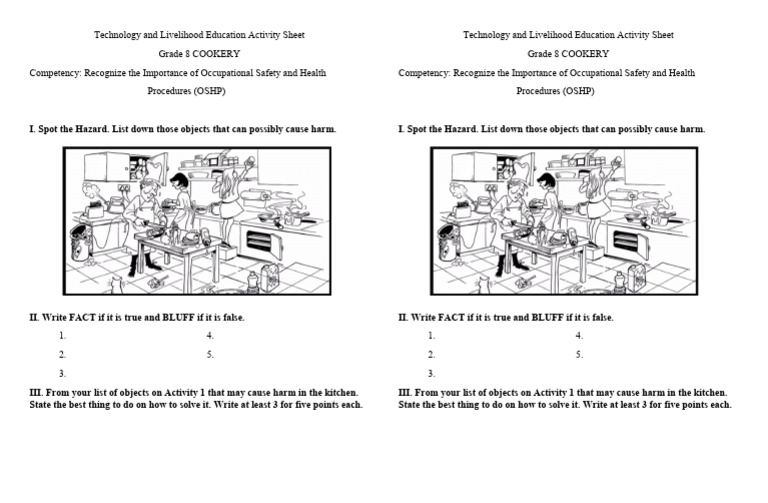 Technology and Livelihood Education Activity Sheet

Grade 8 COOKERY

Competency: Recognize the Importance of Occupational Safety and Health Procedures (OSHP)

I. Spot the Hazard. List down those objects that can possibly cause harm.

II. Write FACT if it is true and BLUFF if it is false.

1.

2.

3.

4.

5.

III. From your list of objects on Activity 1 that may cause harm in the kitchen. State the best thing to do on how to solve it. Write at least 3 for five points each.

Technology and Livelihood Education Activity Sheet

Grade 8 COOKERY

Competency: Recognize the Importance of Occupational Safety and Health Procedures (OSHP)

I. Spot the Hazard. List down those objects that can possibly cause harm.

II. Write FACT if it is true and BLUFF if it is false.

1.

2.

3.

4.

5.

III. From your list of objects on Activity 1 that may cause harm in the kitchen. State the best thing to do on how to solve it. Write at least 3 for five points each.