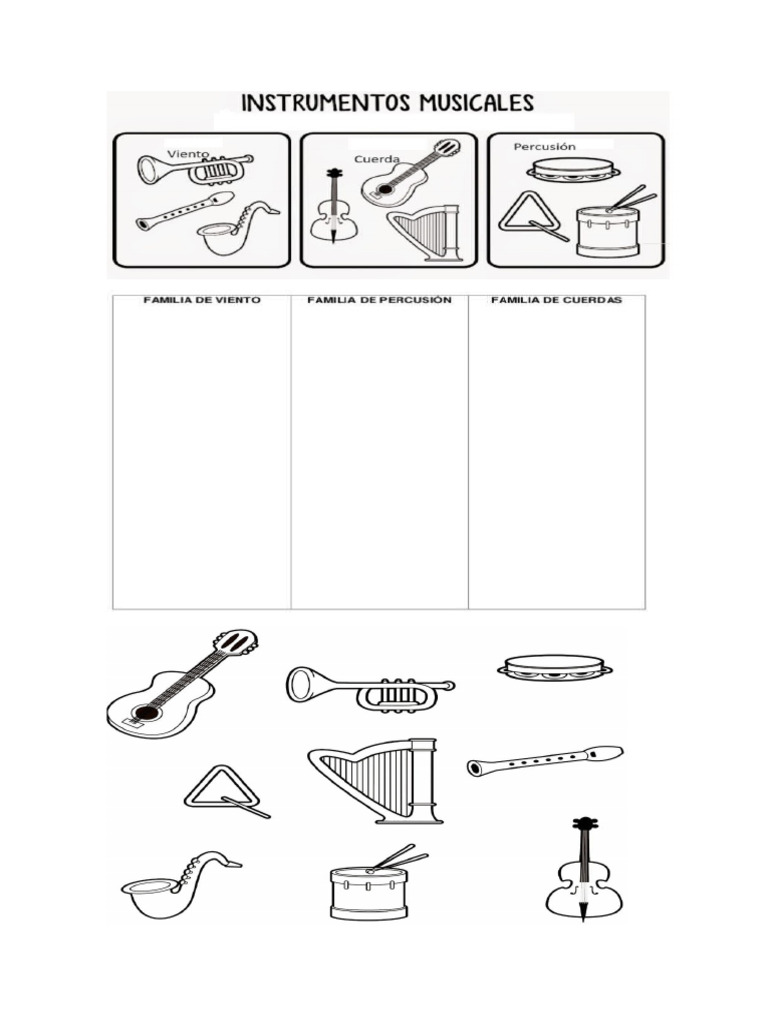 INSTRUMENTOS MUSICALES

Viento

Cuerda

Percusión

| FAMILIA DE VIENTO | FAMILIA DE PERCUSIÓN | FAMILIA DE CUERDAS |
|---|---|---|
| | | |