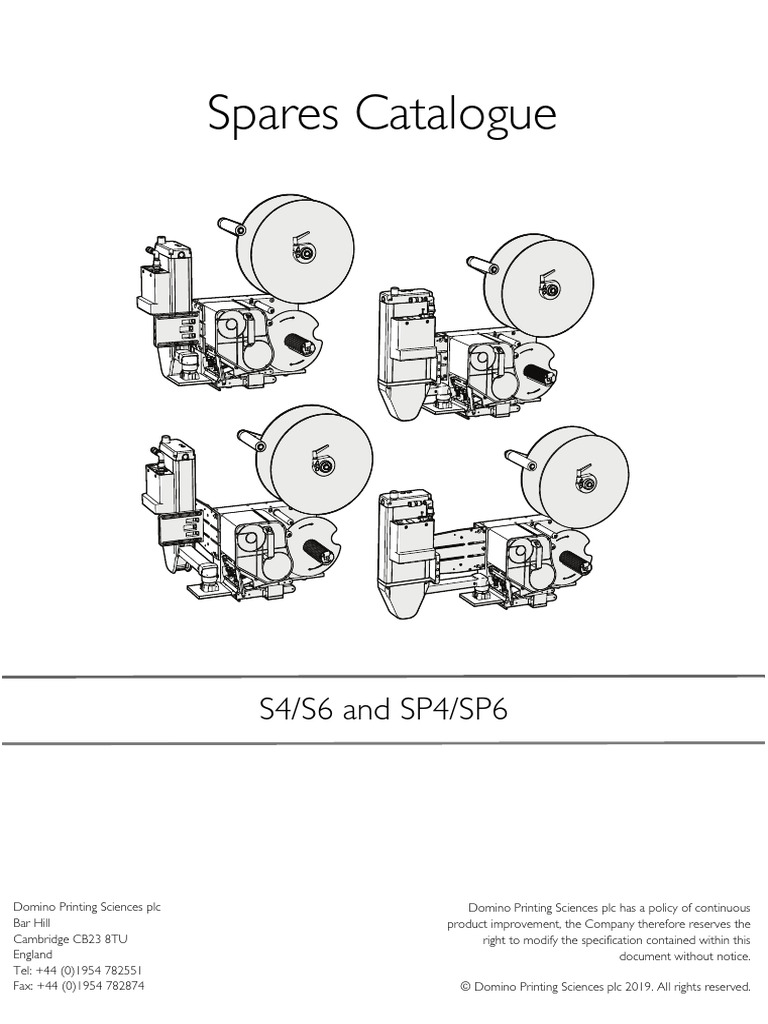 Spares Catalogue

S4/S6 and SP4/SP6

Domino Printing Sciences plc
Bar Hill
Cambridge CB23 8TU
England
Tel: +44 (0)1954 782551
Fax: +44 (0)1954 782874

Domino Printing Sciences plc has a policy of continuous product improvement, the Company therefore reserves the right to modify the specification contained within this document without notice.

© Domino Printing Sciences plc 2019. All rights reserved.