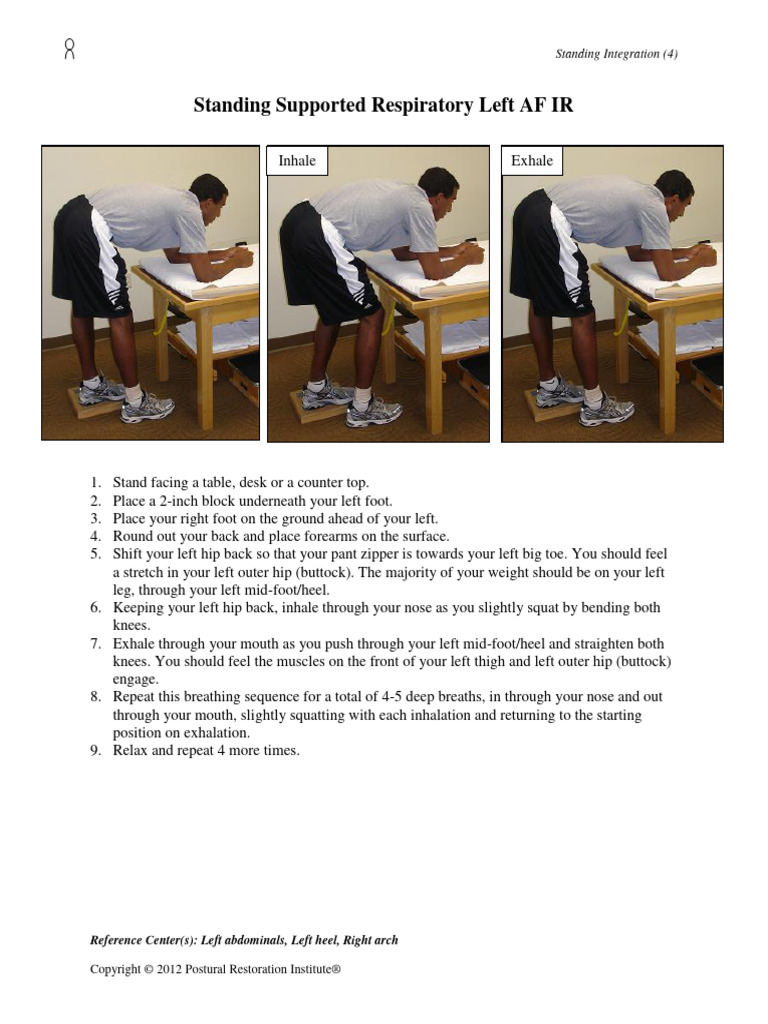 Standing Integration (4)

Standing Supported Respiratory Left AF IR

Inhale

Exhale

1. Stand facing a table, desk or a counter top.
2. Place a 2-inch block underneath your left foot.
3. Place your right foot on the ground ahead of your left.
4. Round out your back and place forearms on the surface.
5. Shift your left hip back so that your pant zipper is towards your left big toe. You should feel a stretch in your left outer hip (buttock). The majority of your weight should be on your left leg, through your left mid-foot/heel.
6. Keeping your left hip back, inhale through your nose as you slightly squat by bending both knees.
7. Exhale through your mouth as you push through your left mid-foot/heel and straighten both knees. You should feel the muscles on the front of your left thigh and left outer hip (buttock) engage.
8. Repeat this breathing sequence for a total of 4-5 deep breaths, in through your nose and out through your mouth, slightly squatting with each inhalation and returning to the starting position on exhalation.
9. Relax and repeat 4 more times.

Reference Center(s): Left abdominals, Left heel, Right arch

Copyright © 2012 Postural Restoration Institute®