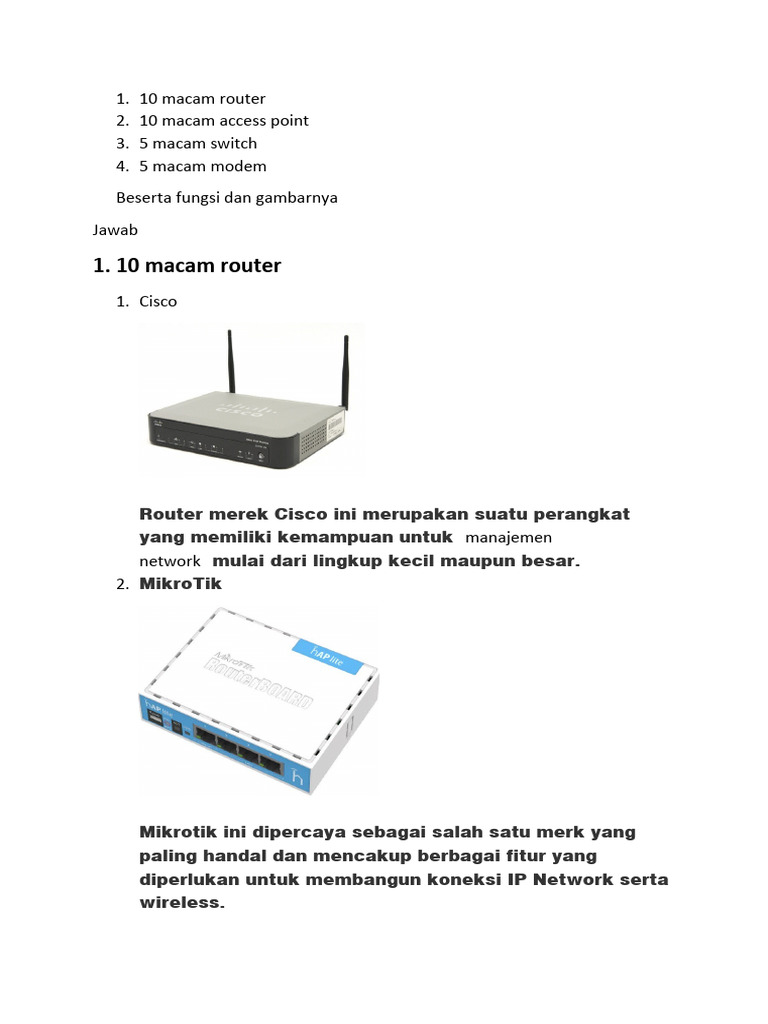 1. 10 macam router
2. 10 macam access point
3. 5 macam switch
4. 5 macam modem

Beserta fungsi dan gambarnya

Jawab

1. 10 macam router

1. Cisco

cisco

Router merek Cisco ini merupakan suatu perangkat yang memiliki kemampuan untuk manajemen network mulai dari lingkup kecil maupun besar.

2. MikroTik

MikroTik RouterBOARD hAP lite

Mikrotik ini dipercaya sebagai salah satu merk yang paling handal dan mencakup berbagai fitur yang diperlukan untuk membangun koneksi IP Network serta wireless.