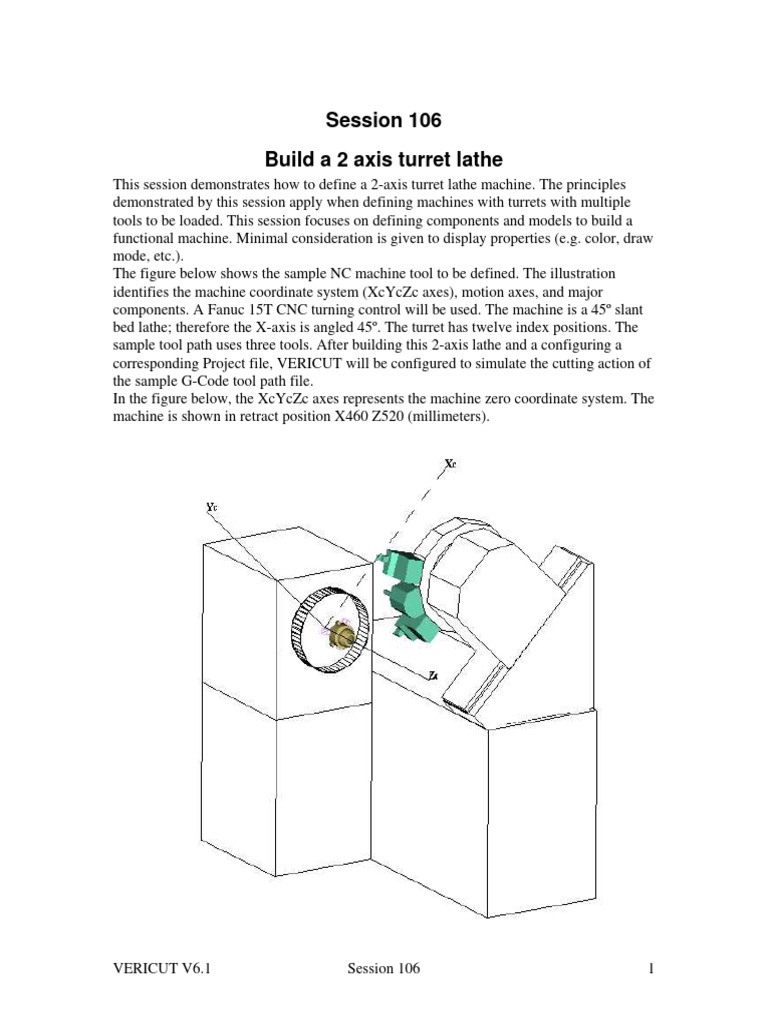 Session 106

Build a 2 axis turret lathe

This session demonstrates how to define a 2-axis turret lathe machine. The principles demonstrated by this session apply when defining machines with turrets with multiple tools to be loaded. This session focuses on defining components and models to build a functional machine. Minimal consideration is given to display properties (e.g. color, draw mode, etc.).
The figure below shows the sample NC machine tool to be defined. The illustration identifies the machine coordinate system (XcYcZc axes), motion axes, and major components. A Fanuc 15T CNC turning control will be used. The machine is a 45º slant bed lathe; therefore the X-axis is angled 45º. The turret has twelve index positions. The sample tool path uses three tools. After building this 2-axis lathe and a configuring a corresponding Project file, VERICUT will be configured to simulate the cutting action of the sample G-Code tool path file.
In the figure below, the XcYcZc axes represents the machine zero coordinate system. The machine is shown in retract position X460 Z520 (millimeters).

Xc

Yc

Zc

VERICUT V6.1 Session 106 1