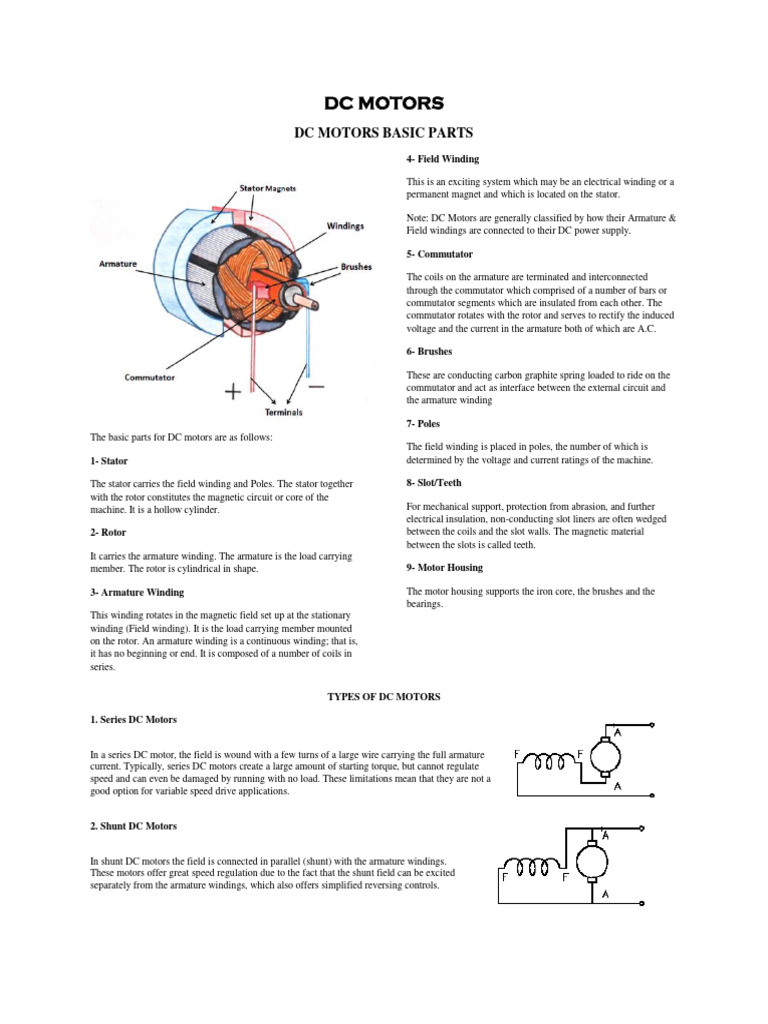 DC MOTORS

DC MOTORS BASIC PARTS

Stator Magnets

Windings

Armature

Brushes

Commutator

+

−

Terminals

The basic parts for DC motors are as follows:

1- Stator

The stator carries the field winding and Poles. The stator together with the rotor constitutes the magnetic circuit or core of the machine. It is a hollow cylinder.

2- Rotor

It carries the armature winding. The armature is the load carrying member. The rotor is cylindrical in shape.

3- Armature Winding

This winding rotates in the magnetic field set up at the stationary winding (Field winding). It is the load carrying member mounted on the rotor. An armature winding is a continuous winding; that is, it has no beginning or end. It is composed of a number of coils in series.

4- Field Winding

This is an exciting system which may be an electrical winding or a permanent magnet and which is located on the stator.

Note: DC Motors are generally classified by how their Armature & Field windings are connected to their DC power supply.

5- Commutator

The coils on the armature are terminated and interconnected through the commutator which comprised of a number of bars or commutator segments which are insulated from each other. The commutator rotates with the rotor and serves to rectify the induced voltage and the current in the armature both of which are A.C.

6- Brushes

These are conducting carbon graphite spring loaded to ride on the commutator and act as interface between the external circuit and the armature winding

7- Poles

The field winding is placed in poles, the number of which is determined by the voltage and current ratings of the machine.

8- Slot/Teeth

For mechanical support, protection from abrasion, and further electrical insulation, non-conducting slot liners are often wedged between the coils and the slot walls. The magnetic material between the slots is called teeth.

9- Motor Housing

The motor housing supports the iron core, the brushes and the bearings.

TYPES OF DC MOTORS

1. Series DC Motors

In a series DC motor, the field is wound with a few turns of a large wire carrying the full armature current. Typically, series DC motors create a large amount of starting torque, but cannot regulate speed and can even be damaged by running with no load. These limitations mean that they are not a good option for variable speed drive applications.

F F A A

2. Shunt DC Motors

In shunt DC motors the field is connected in parallel (shunt) with the armature windings. These motors offer great speed regulation due to the fact that the shunt field can be excited separately from the armature windings, which also offers simplified reversing controls.

F F A A