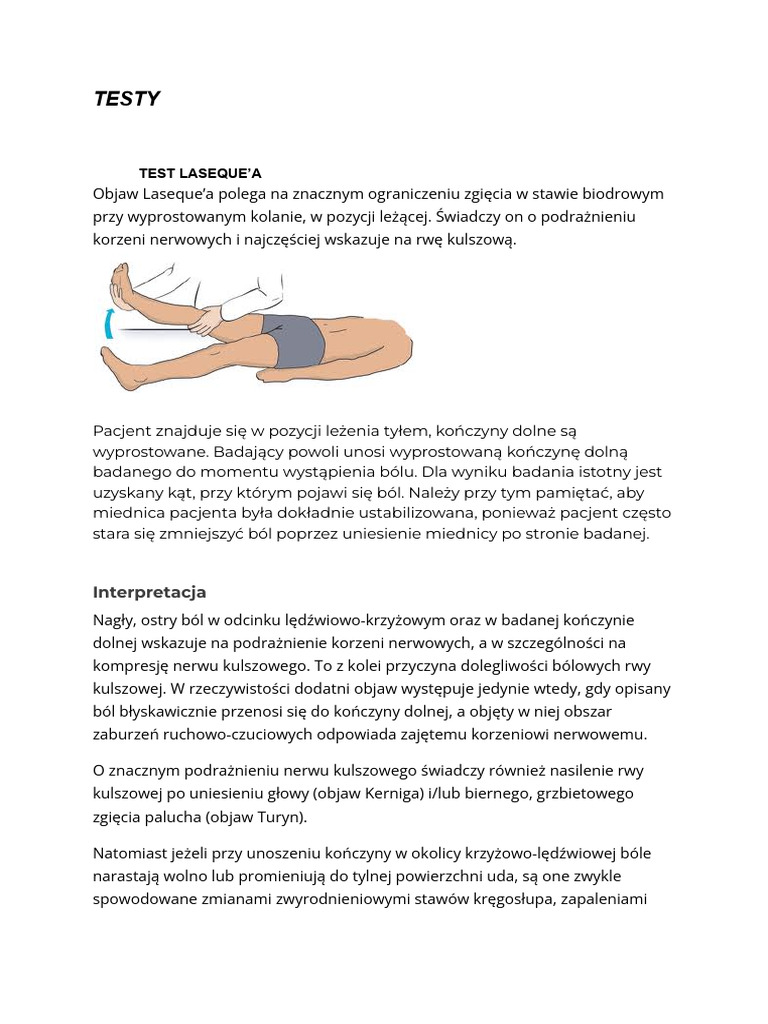 TESTY

TEST LASEQUE'A

Objaw Laseque'a polega na znacznym ograniczeniu zgięcia w stawie biodrowym przy wyprostowanym kolanie, w pozycji leżącej. Świadczy on o podrażnieniu korzeni nerwowych i najczęściej wskazuje na rwę kulszową.

Pacjent znajduje się w pozycji leżenia tyłem, kończyny dolne są wyprostowane. Badający powoli unosi wyprostowaną kończynę dolną badanego do momentu wystąpienia bólu. Dla wyniku badania istotny jest uzyskany kąt, przy którym pojawi się ból. Należy przy tym pamiętać, aby miednica pacjenta była dokładnie ustabilizowana, ponieważ pacjent często stara się zmniejszyć ból poprzez uniesienie miednicy po stronie badanej.

Interpretacja

Nagły, ostry ból w odcinku lędźwiowo-krzyżowym oraz w badanej kończynie dolnej wskazuje na podrażnienie korzeni nerwowych, a w szczególności na kompresję nerwu kulszowego. To z kolei przyczyna dolegliwości bólowych rwy kulszowej. W rzeczywistości dodatni objaw występuje jedynie wtedy, gdy opisany ból błyskawicznie przenosi się do kończyny dolnej, a objęty w niej obszar zaburzeń ruchowo-czuciowych odpowiada zajętemu korzeniowi nerwowemu.

O znacznym podrażnieniu nerwu kulszowego świadczy również nasilenie rwy kulszowej po uniesieniu głowy (objaw Kerniga) i/lub biernego, grzbietowego zgięcia palucha (objaw Turyn).

Natomiast jeżeli przy unoszeniu kończyny w okolicy krzyżowo-lędźwiowej bóle narastają wolno lub promieniują do tylnej powierzchni uda, są one zwykle spowodowane zmianami zwyrodnieniowymi stawów kręgosłupa, zapaleniami