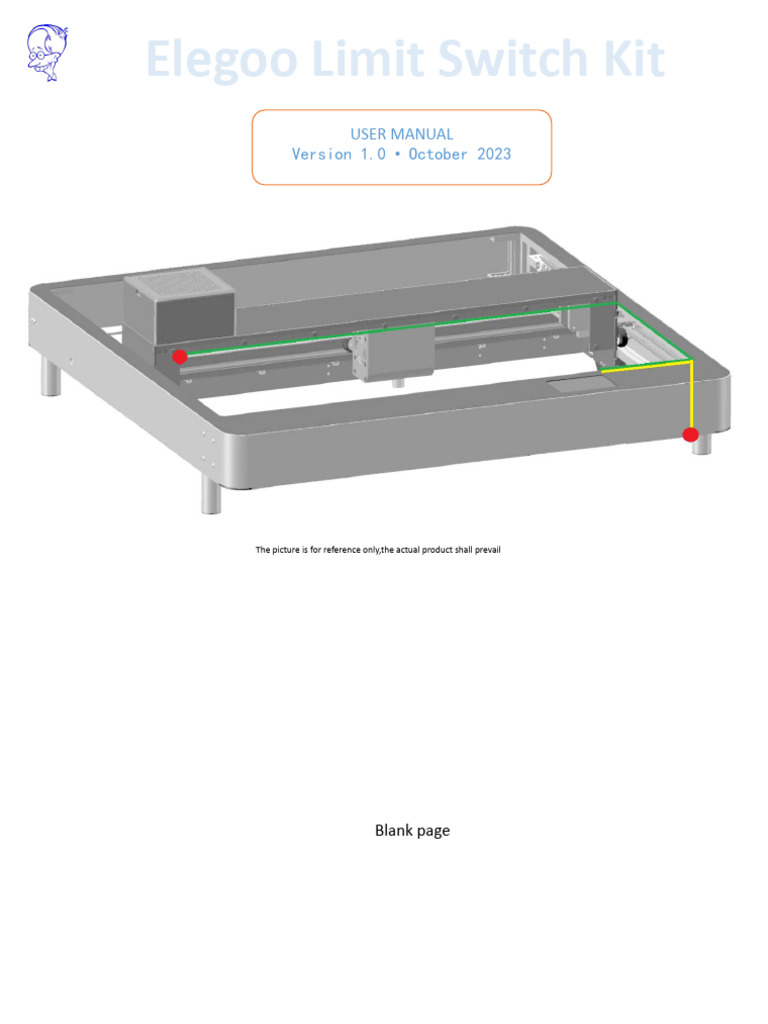 Elegoo Limit Switch Kit

USER MANUAL
Version 1.0 • October 2023

The picture is for reference only,the actual product shall prevail

Blank page