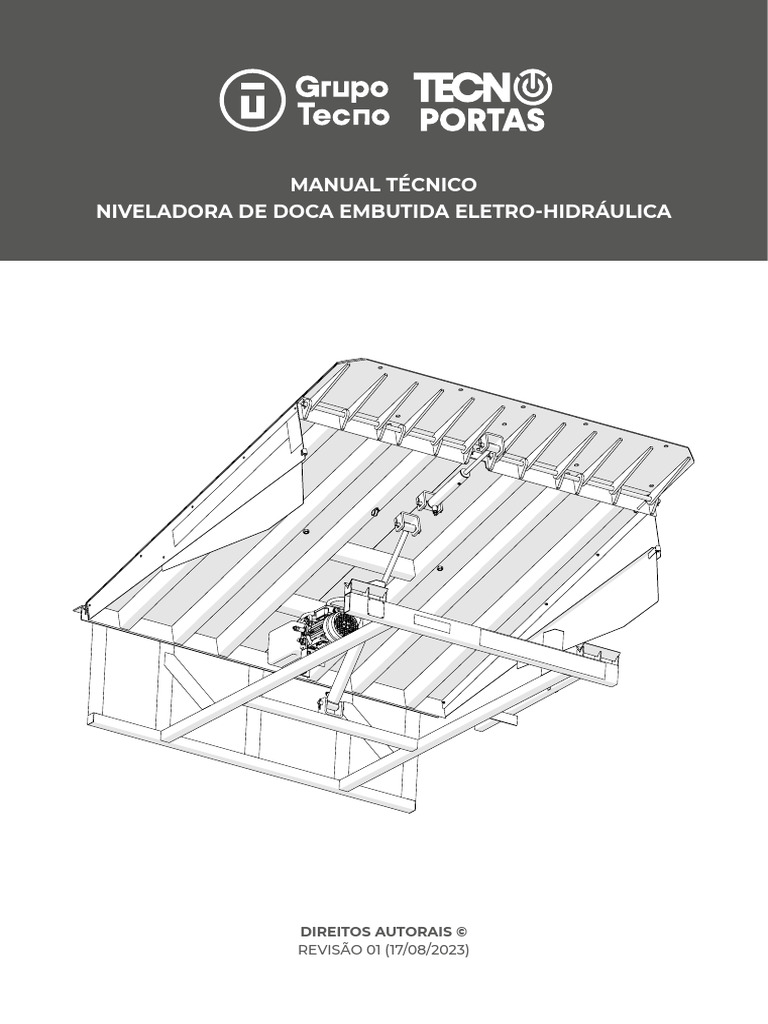 Grupo Tecno
TECNO PORTAS

MANUAL TÉCNICO
NIVELADORA DE DOCA EMBUTIDA ELETRO-HIDRÁULICA

DIREITOS AUTORAIS ©
REVISÃO 01 (17/08/2023)