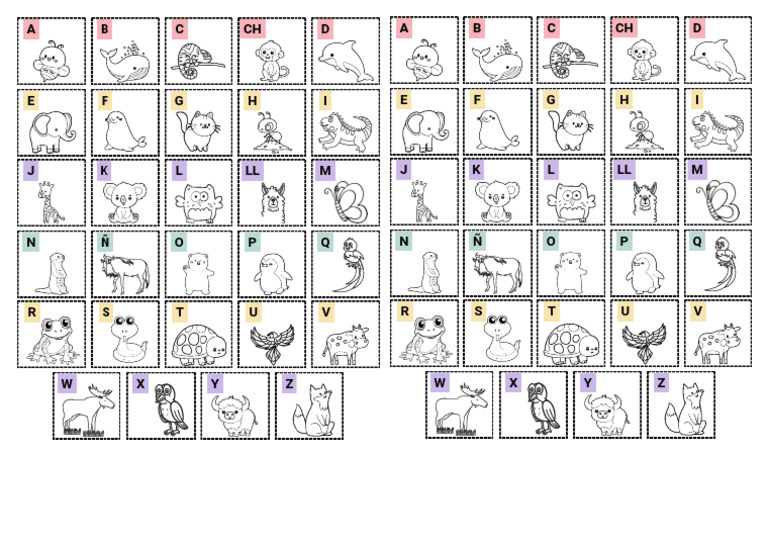 A B C CH D
E F G H I
J K L LL M
N Ñ O P Q
R S T U V
W X Y Z

A B C CH D
E F G H I
J K L LL M
N Ñ O P Q
R S T U V
W X Y Z