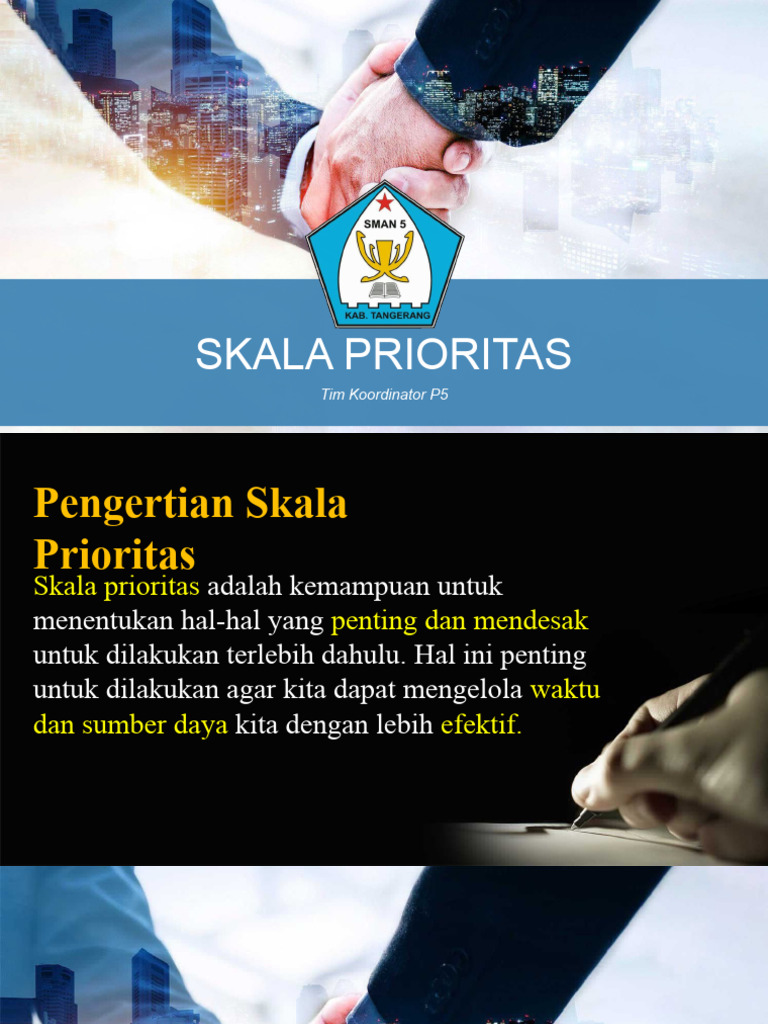 SMAN 5
KAB. TANGERANG

SKALA PRIORITAS

Tim Koordinator P5

Pengertian Skala Prioritas

Skala prioritas adalah kemampuan untuk menentukan hal-hal yang penting dan mendesak untuk dilakukan terlebih dahulu. Hal ini penting untuk dilakukan agar kita dapat mengelola waktu dan sumber daya kita dengan lebih efektif.