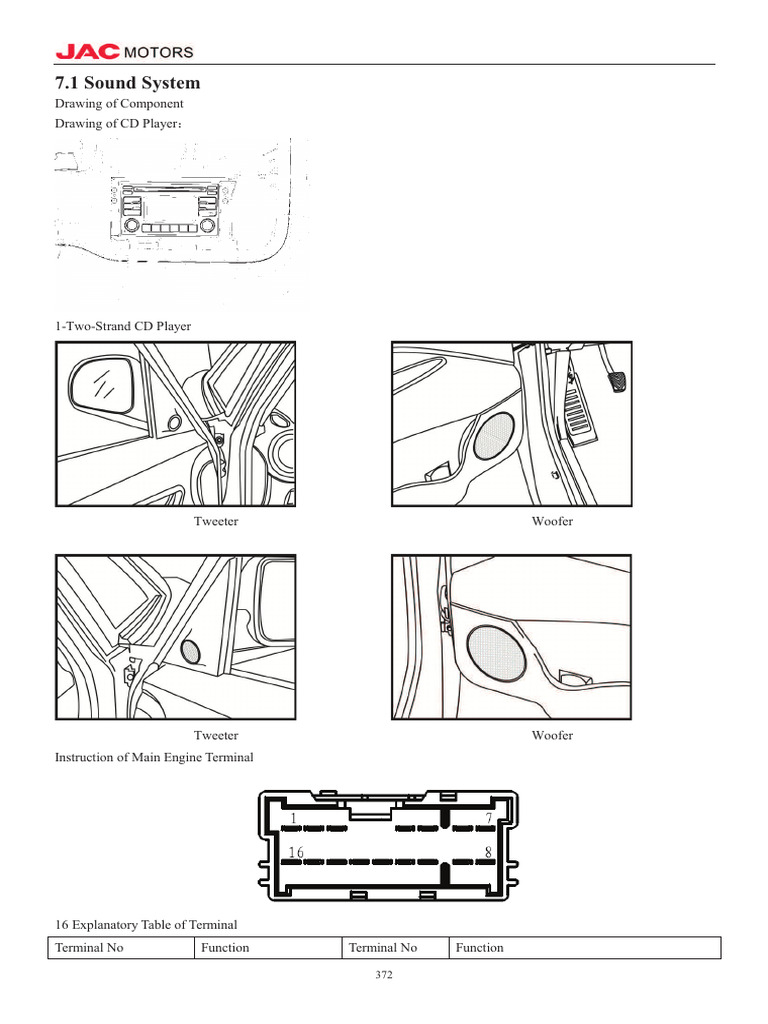 JAC MOTORS

7.1 Sound System

Drawing of Component

Drawing of CD Player：

1-Two-Strand CD Player

Tweeter

Woofer

Tweeter

Woofer

Instruction of Main Engine Terminal

1 7
16 8

16 Explanatory Table of Terminal

| Terminal No | Function | Terminal No | Function |
|---|---|---|---|

372