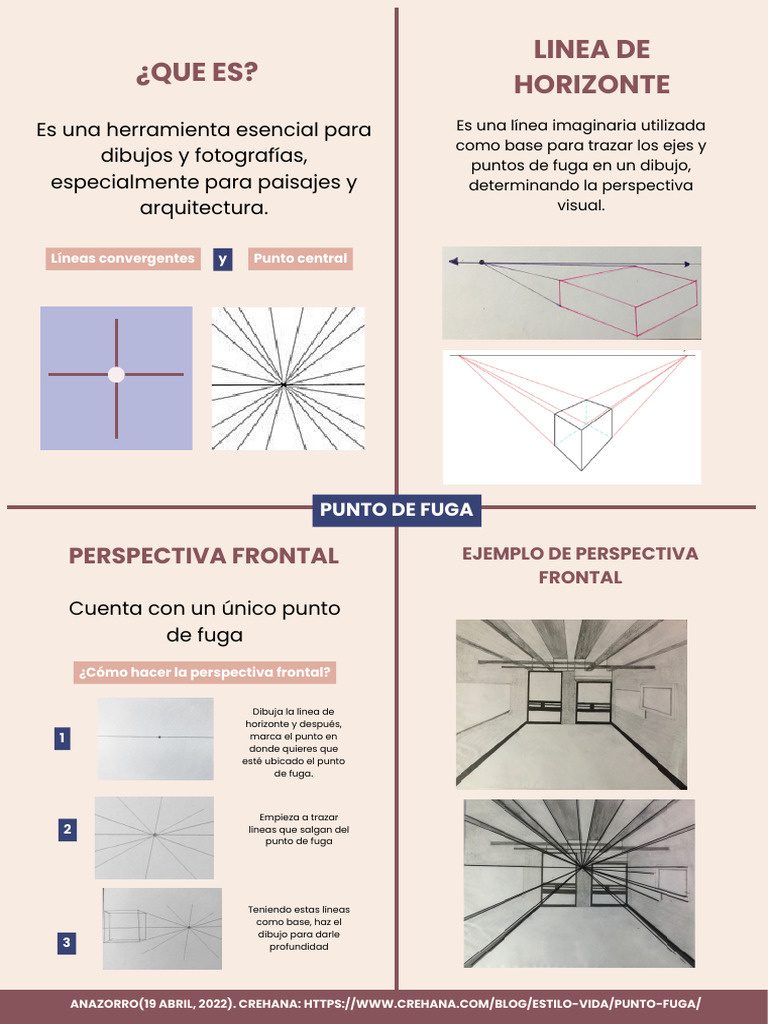 ¿QUE ES?

Es una herramienta esencial para dibujos y fotografías, especialmente para paisajes y arquitectura.

Líneas convergentes y Punto central

LINEA DE HORIZONTE

Es una línea imaginaria utilizada como base para trazar los ejes y puntos de fuga en un dibujo, determinando la perspectiva visual.

PUNTO DE FUGA

PERSPECTIVA FRONTAL

Cuenta con un único punto de fuga

¿Cómo hacer la perspectiva frontal?

1

Dibuja la línea de horizonte y después, marca el punto en donde quieres que esté ubicado el punto de fuga.

2

Empieza a trazar líneas que salgan del punto de fuga

3

Teniendo estas líneas como base, haz el dibujo para darle profundidad

EJEMPLO DE PERSPECTIVA FRONTAL

ANAZORRO(19 ABRIL, 2022). CREHANA: HTTPS://WWW.CREHANA.COM/BLOG/ESTILO-VIDA/PUNTO-FUGA/