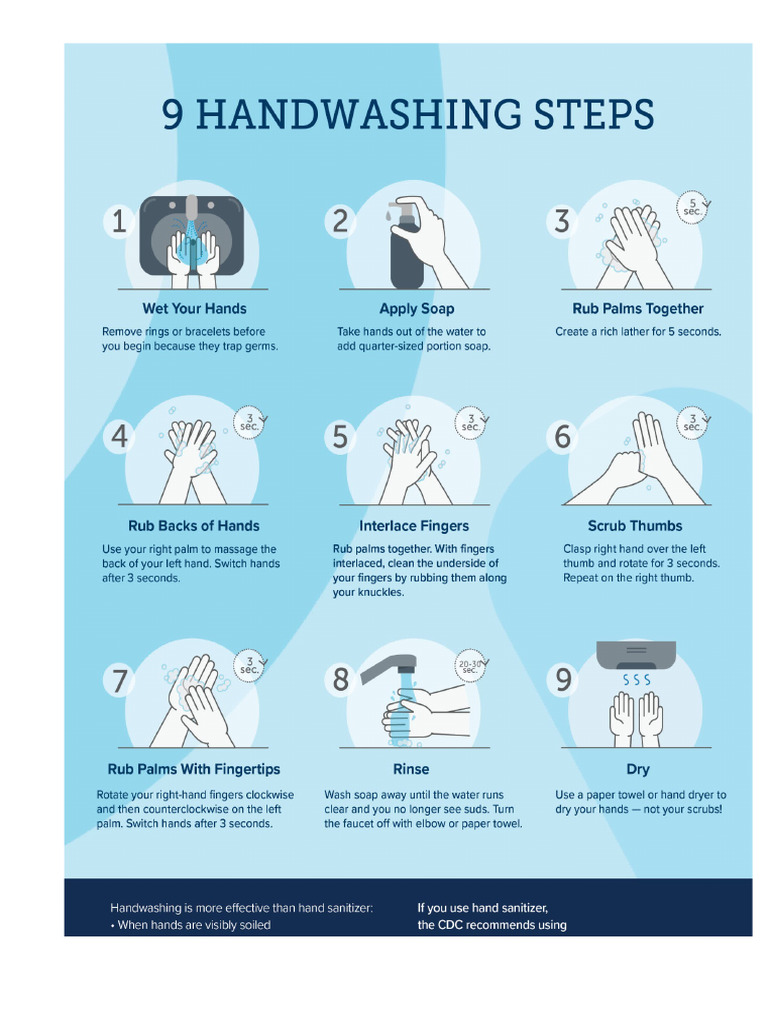 9 HANDWASHING STEPS

1

Wet Your Hands

Remove rings or bracelets before you begin because they trap germs.

2

Apply Soap

Take hands out of the water to add quarter-sized portion soap.

3

5 sec.

Rub Palms Together

Create a rich lather for 5 seconds.

4

3 sec.

Rub Backs of Hands

Use your right palm to massage the back of your left hand. Switch hands after 3 seconds.

5

3 sec.

Interlace Fingers

Rub palms together. With fingers interlaced, clean the underside of your fingers by rubbing them along your knuckles.

6

3 sec.

Scrub Thumbs

Clasp right hand over the left thumb and rotate for 3 seconds. Repeat on the right thumb.

7

3 sec.

Rub Palms With Fingertips

Rotate your right-hand fingers clockwise and then counterclockwise on the left palm. Switch hands after 3 seconds.

8

20-30 sec.

Rinse

Wash soap away until the water runs clear and you no longer see suds. Turn the faucet off with elbow or paper towel.

9

Dry

Use a paper towel or hand dryer to dry your hands — not your scrubs!

Handwashing is more effective than hand sanitizer:
• When hands are visibly soiled

If you use hand sanitizer, the CDC recommends using