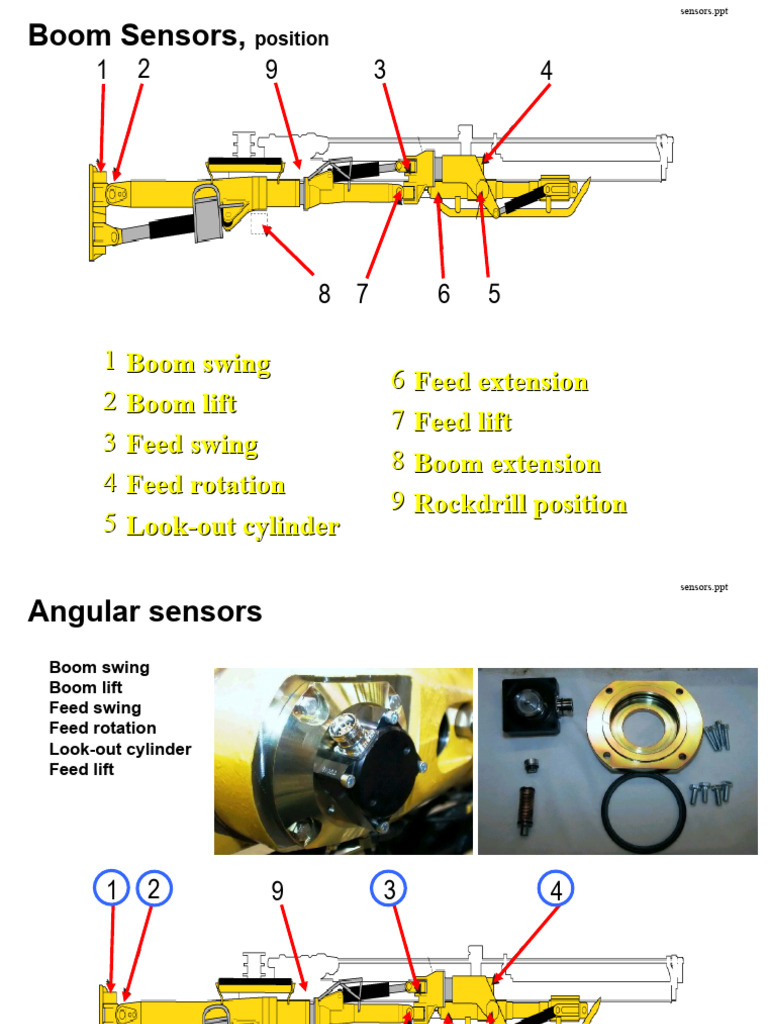 sensors.ppt

Boom Sensors, position

1 2 9 3 4

8 7 6 5

1 Boom swing
2 Boom lift
3 Feed swing
4 Feed rotation
5 Look-out cylinder

6 Feed extension
7 Feed lift
8 Boom extension
9 Rockdrill position

sensors.ppt

Angular sensors

Boom swing
Boom lift
Feed swing
Feed rotation
Look-out cylinder
Feed lift

1 2 9 3 4