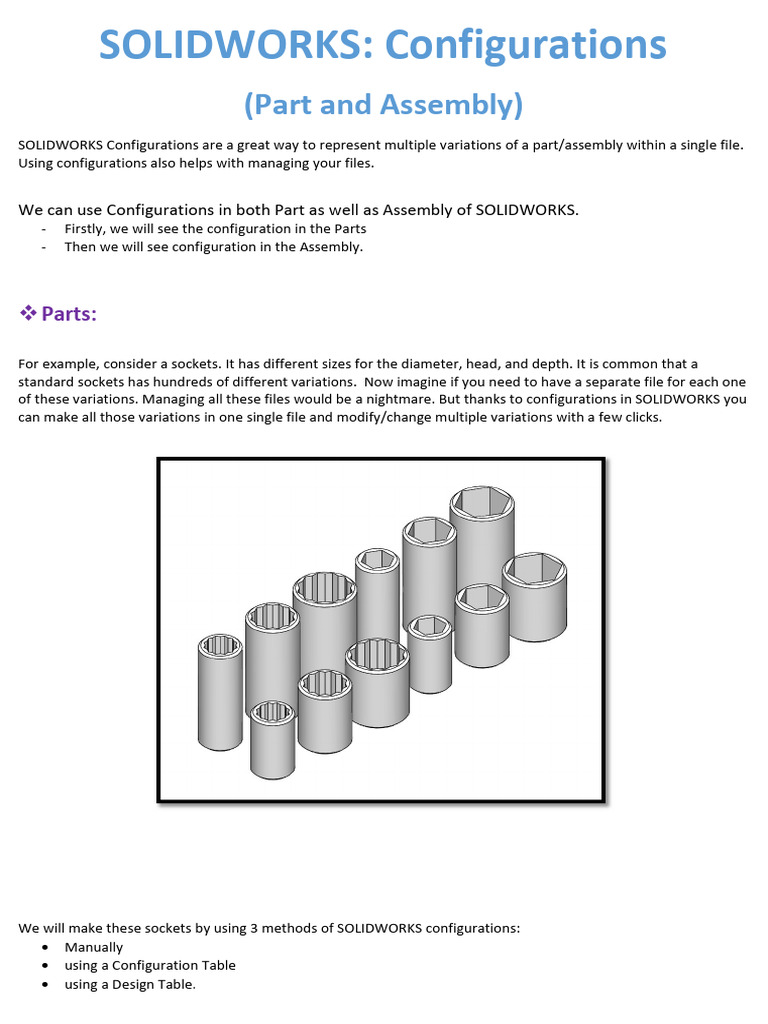 SOLIDWORKS: Configurations

(Part and Assembly)

SOLIDWORKS Configurations are a great way to represent multiple variations of a part/assembly within a single file. Using configurations also helps with managing your files.

We can use Configurations in both Part as well as Assembly of SOLIDWORKS.
- Firstly, we will see the configuration in the Parts
- Then we will see configuration in the Assembly.

❖ Parts:

For example, consider a sockets. It has different sizes for the diameter, head, and depth. It is common that a standard sockets has hundreds of different variations. Now imagine if you need to have a separate file for each one of these variations. Managing all these files would be a nightmare. But thanks to configurations in SOLIDWORKS you can make all those variations in one single file and modify/change multiple variations with a few clicks.

We will make these sockets by using 3 methods of SOLIDWORKS configurations:
• Manually
• using a Configuration Table
• using a Design Table.