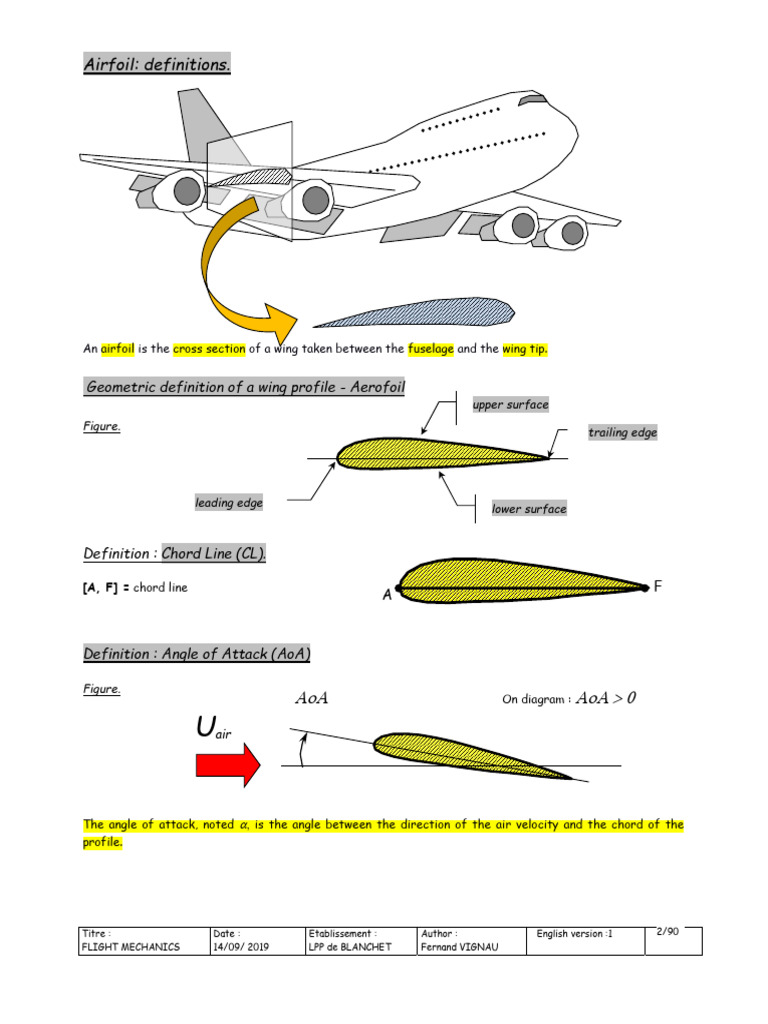 Airfoil: definitions.

An airfoil is the cross section of a wing taken between the fuselage and the wing tip.

Geometric definition of a wing profile - Aerofoil

Figure.

upper surface

trailing edge

leading edge

lower surface

Definition : Chord Line (CL).

[A, F] = chord line

A

F

Definition : Angle of Attack (AoA)

Figure.

$AoA$

On diagram : $AoA > 0$

$U_{air}$

The angle of attack, noted $\alpha$, is the angle between the direction of the air velocity and the chord of the profile.

| Titre : FLIGHT MECHANICS | Date : 14/09/ 2019 | Etablissement : LPP de BLANCHET | Author : Fernand VIGNAU | English version :1 | 2/90 |
|---|---|---|---|---|---|