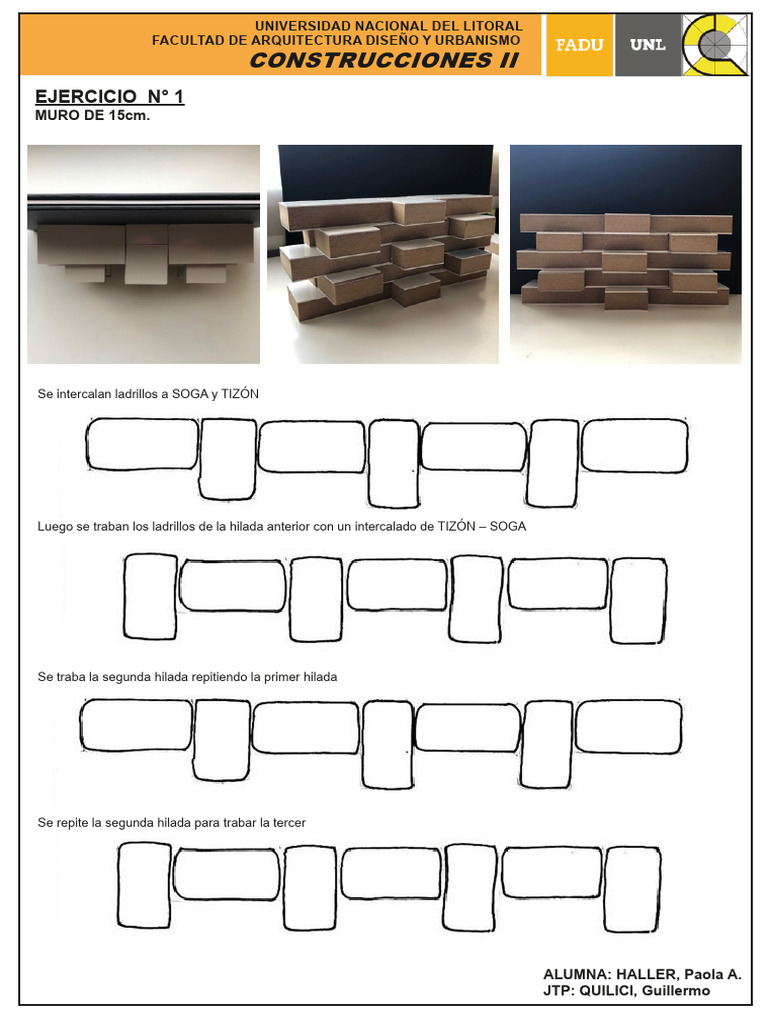 UNIVERSIDAD NACIONAL DEL LITORAL
FACULTAD DE ARQUITECTURA DISEÑO Y URBANISMO
CONSTRUCCIONES II

FADU

UNL

EJERCICIO N° 1
MURO DE 15cm.

Se intercalan ladrillos a SOGA y TIZÓN

Luego se traban los ladrillos de la hilada anterior con un intercalado de TIZÓN – SOGA

Se traba la segunda hilada repitiendo la primer hilada

Se repite la segunda hilada para trabar la tercer

ALUMNA: HALLER, Paola A.
JTP: QUILICI, Guillermo