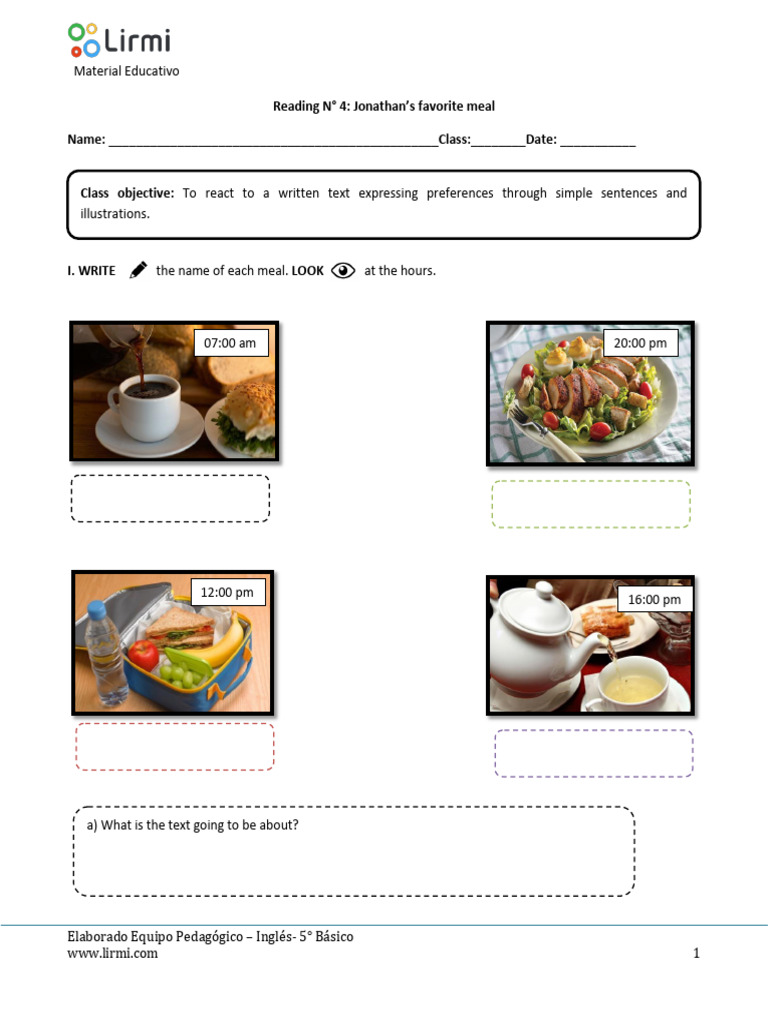 Lirmi
Material Educativo

Reading N° 4: Jonathan's favorite meal

Name: ________________________________________________Class:________Date: ___________

Class objective: To react to a written text expressing preferences through simple sentences and illustrations.

I. WRITE the name of each meal. LOOK at the hours.

07:00 am

20:00 pm

12:00 pm

16:00 pm

a) What is the text going to be about?

Elaborado Equipo Pedagógico – Inglés- 5° Básico
www.lirmi.com

1