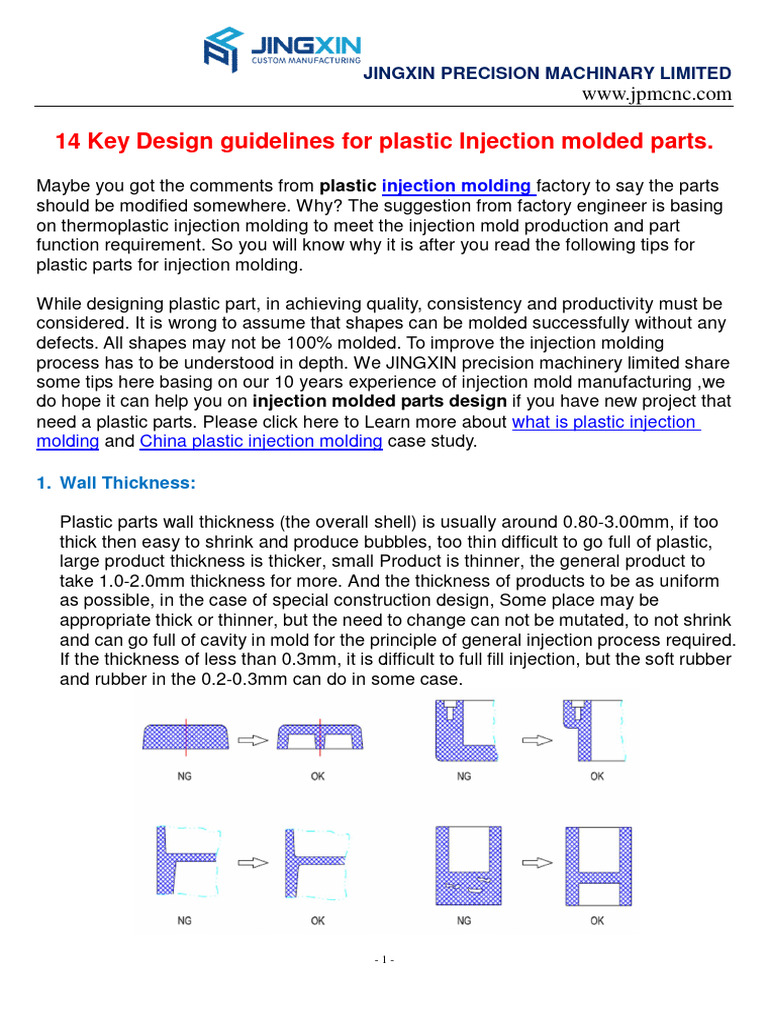 JINGXIN
CUSTOM MANUFACTURING

JINGXIN PRECISION MACHINARY LIMITED
www.jpmcnc.com

14 Key Design guidelines for plastic Injection molded parts.

Maybe you got the comments from plastic injection molding factory to say the parts should be modified somewhere. Why? The suggestion from factory engineer is basing on thermoplastic injection molding to meet the injection mold production and part function requirement. So you will know why it is after you read the following tips for plastic parts for injection molding.

While designing plastic part, in achieving quality, consistency and productivity must be considered. It is wrong to assume that shapes can be molded successfully without any defects. All shapes may not be 100% molded. To improve the injection molding process has to be understood in depth. We JINGXIN precision machinery limited share some tips here basing on our 10 years experience of injection mold manufacturing ,we do hope it can help you on injection molded parts design if you have new project that need a plastic parts. Please click here to Learn more about what is plastic injection molding and China plastic injection molding case study.

1. Wall Thickness:

Plastic parts wall thickness (the overall shell) is usually around 0.80-3.00mm, if too thick then easy to shrink and produce bubbles, too thin difficult to go full of plastic, large product thickness is thicker, small Product is thinner, the general product to take 1.0-2.0mm thickness for more. And the thickness of products to be as uniform as possible, in the case of special construction design, Some place may be appropriate thick or thinner, but the need to change can not be mutated, to not shrink and can go full of cavity in mold for the principle of general injection process required. If the thickness of less than 0.3mm, it is difficult to full fill injection, but the soft rubber and rubber in the 0.2-0.3mm can do in some case.

NG OK NG OK

NG OK NG OK

- 1 -