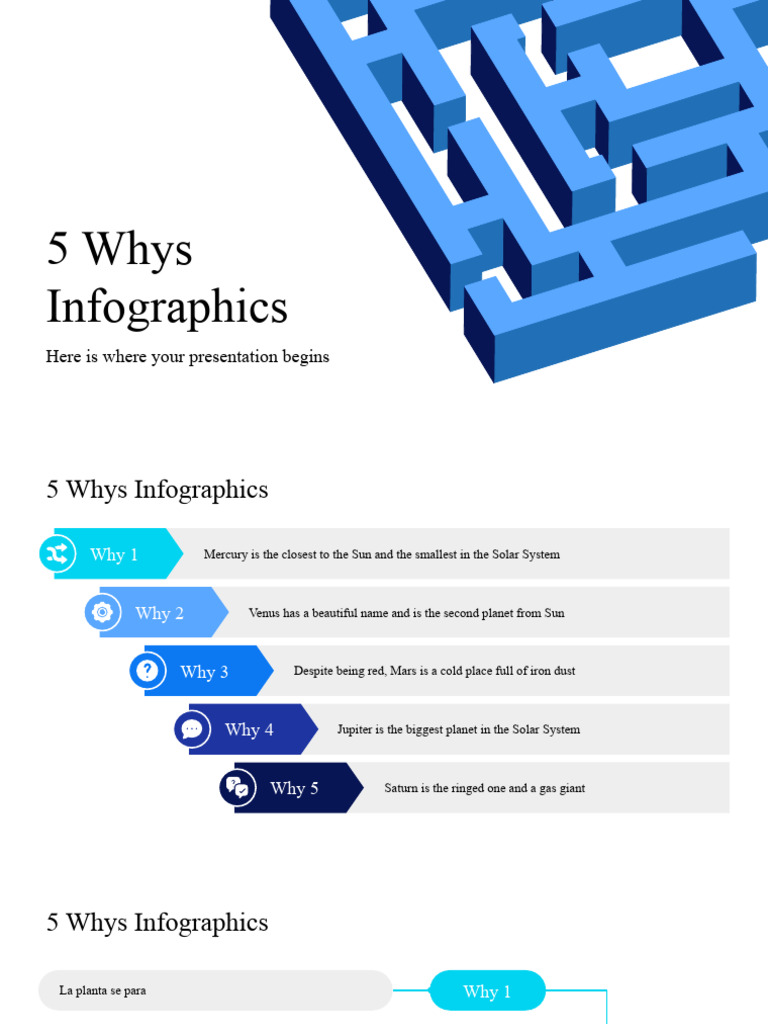 5 Whys Infographics

Here is where your presentation begins

5 Whys Infographics

Why 1 Mercury is the closest to the Sun and the smallest in the Solar System

Why 2 Venus has a beautiful name and is the second planet from Sun

Why 3 Despite being red, Mars is a cold place full of iron dust

Why 4 Jupiter is the biggest planet in the Solar System

Why 5 Saturn is the ringed one and a gas giant

5 Whys Infographics

La planta se para

Why 1