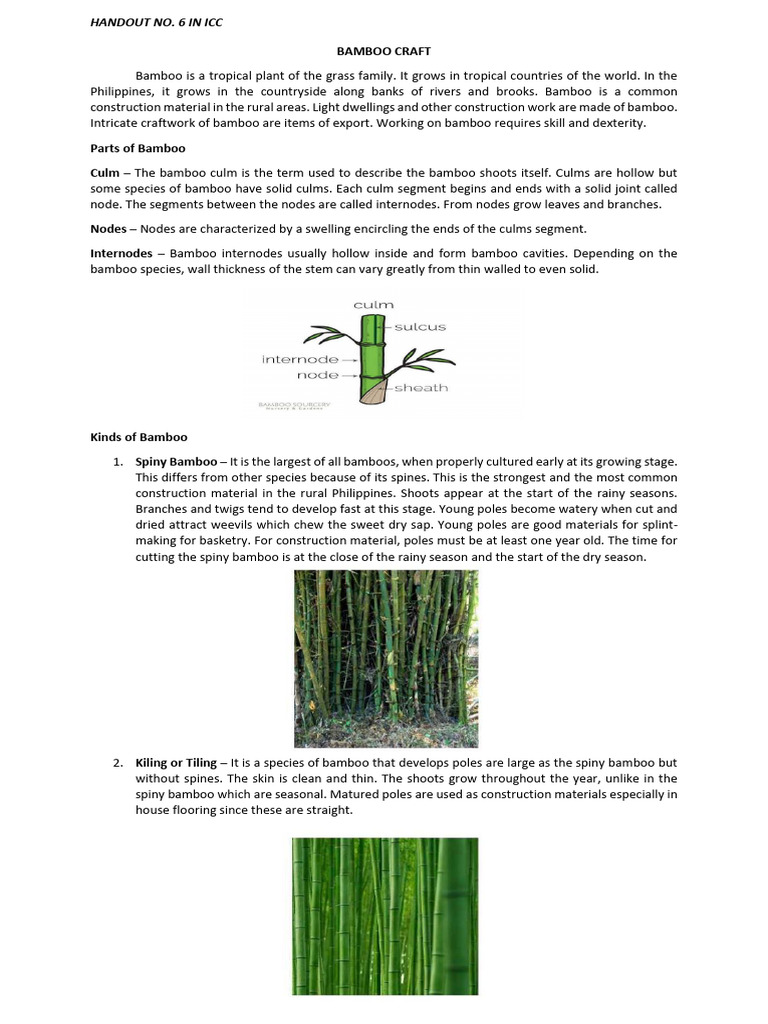 HANDOUT NO. 6 IN ICC

BAMBOO CRAFT

Bamboo is a tropical plant of the grass family. It grows in tropical countries of the world. In the Philippines, it grows in the countryside along banks of rivers and brooks. Bamboo is a common construction material in the rural areas. Light dwellings and other construction work are made of bamboo. Intricate craftwork of bamboo are items of export. Working on bamboo requires skill and dexterity.

Parts of Bamboo

Culm – The bamboo culm is the term used to describe the bamboo shoots itself. Culms are hollow but some species of bamboo have solid culms. Each culm segment begins and ends with a solid joint called node. The segments between the nodes are called internodes. From nodes grow leaves and branches.

Nodes – Nodes are characterized by a swelling encircling the ends of the culms segment.

Internodes – Bamboo internodes usually hollow inside and form bamboo cavities. Depending on the bamboo species, wall thickness of the stem can vary greatly from thin walled to even solid.

culm
sulcus
internode
node
sheath
BAMBOO SOURCERY
Nursery & Gardens

Kinds of Bamboo

1. Spiny Bamboo – It is the largest of all bamboos, when properly cultured early at its growing stage. This differs from other species because of its spines. This is the strongest and the most common construction material in the rural Philippines. Shoots appear at the start of the rainy seasons. Branches and twigs tend to develop fast at this stage. Young poles become watery when cut and dried attract weevils which chew the sweet dry sap. Young poles are good materials for splint-making for basketry. For construction material, poles must be at least one year old. The time for cutting the spiny bamboo is at the close of the rainy season and the start of the dry season.

2. Kiling or Tiling – It is a species of bamboo that develops poles are large as the spiny bamboo but without spines. The skin is clean and thin. The shoots grow throughout the year, unlike in the spiny bamboo which are seasonal. Matured poles are used as construction materials especially in house flooring since these are straight.